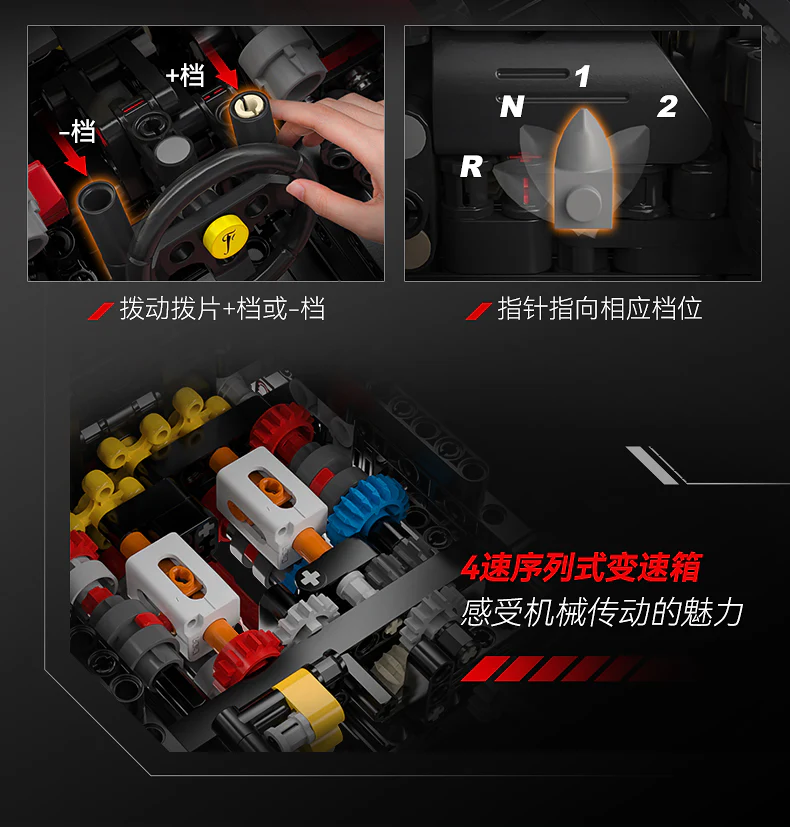 +档

-档

1

N

2

R

拨动拨片+档或-档

指针指向相应档位

4速序列式变速箱

感受机械传动的魅力