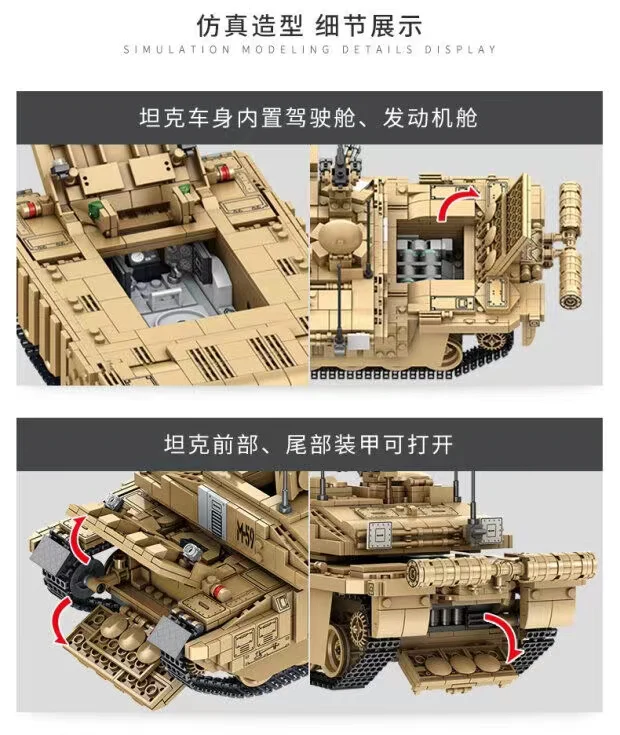 仿真造型 细节展示

SIMULATION MODELING DETAILS DISPLAY

坦克车身内置驾驶舱、发动机舱

坦克前部、尾部装甲可打开

M-59