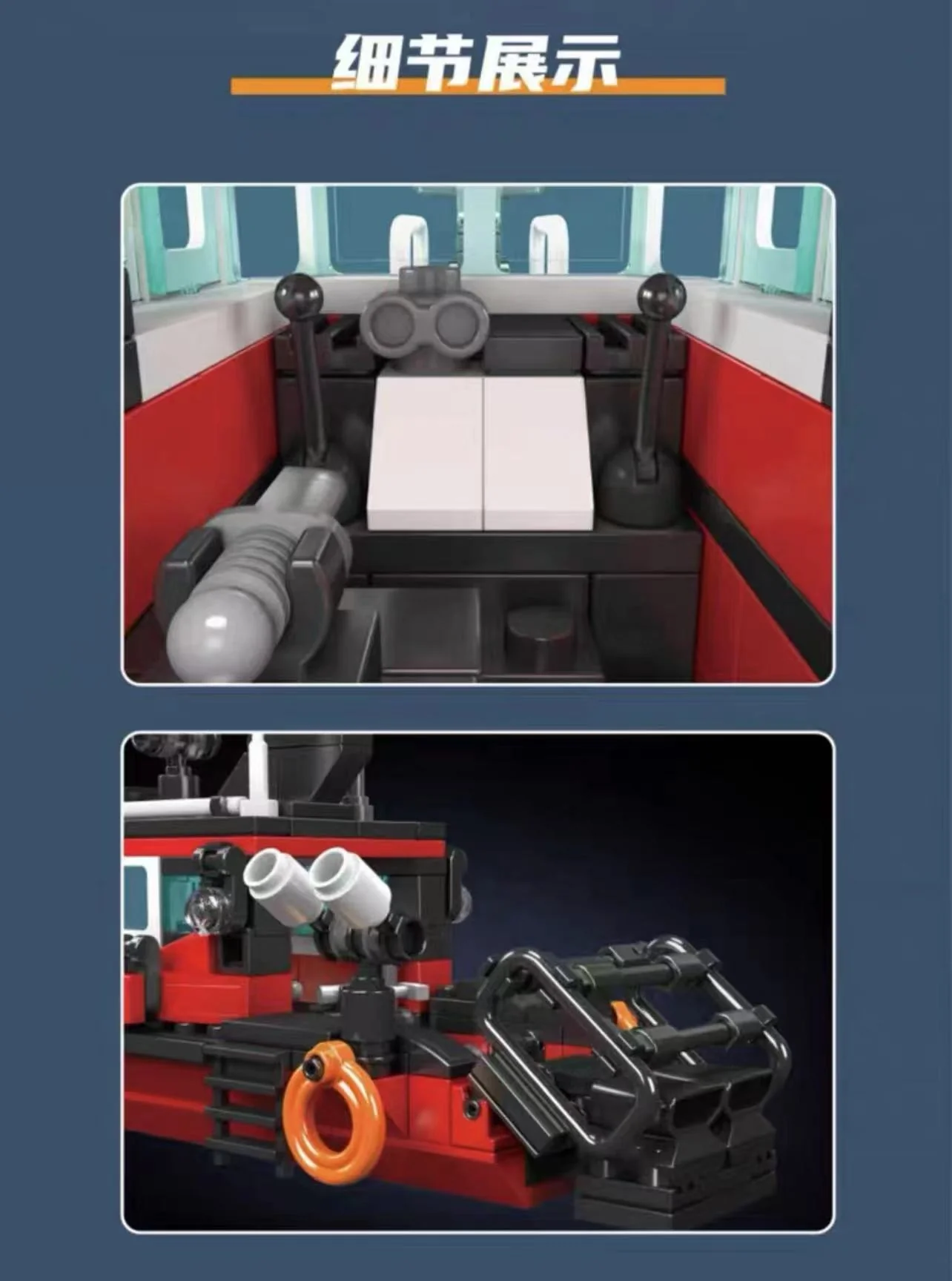 细节展示