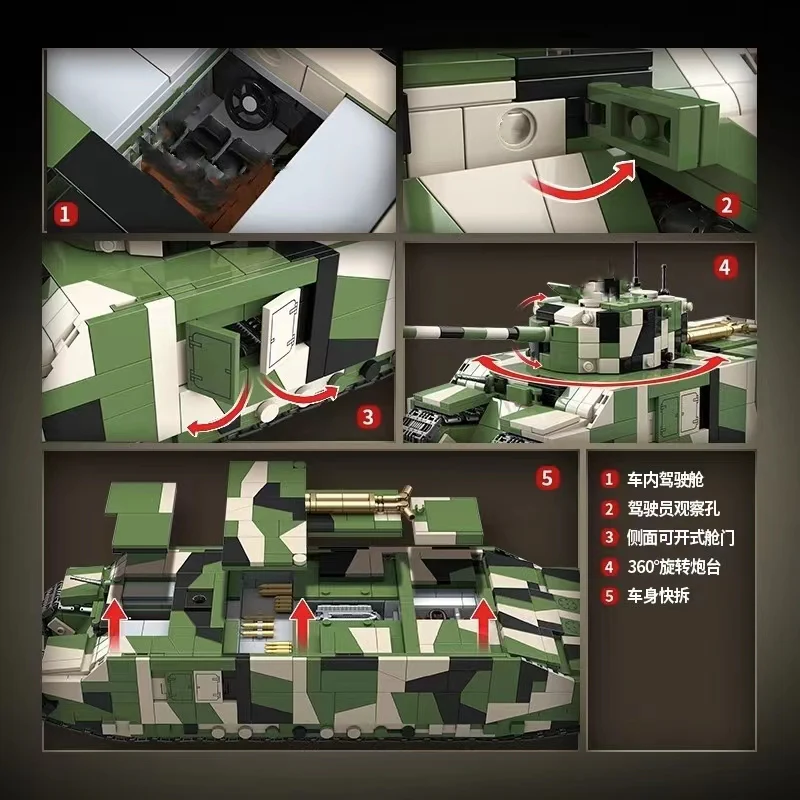 1

2

3

4

5

1 车内驾驶舱
2 驾驶员观察孔
3 侧面可开式舱门
4 360°旋转炮台
5 车身快拆