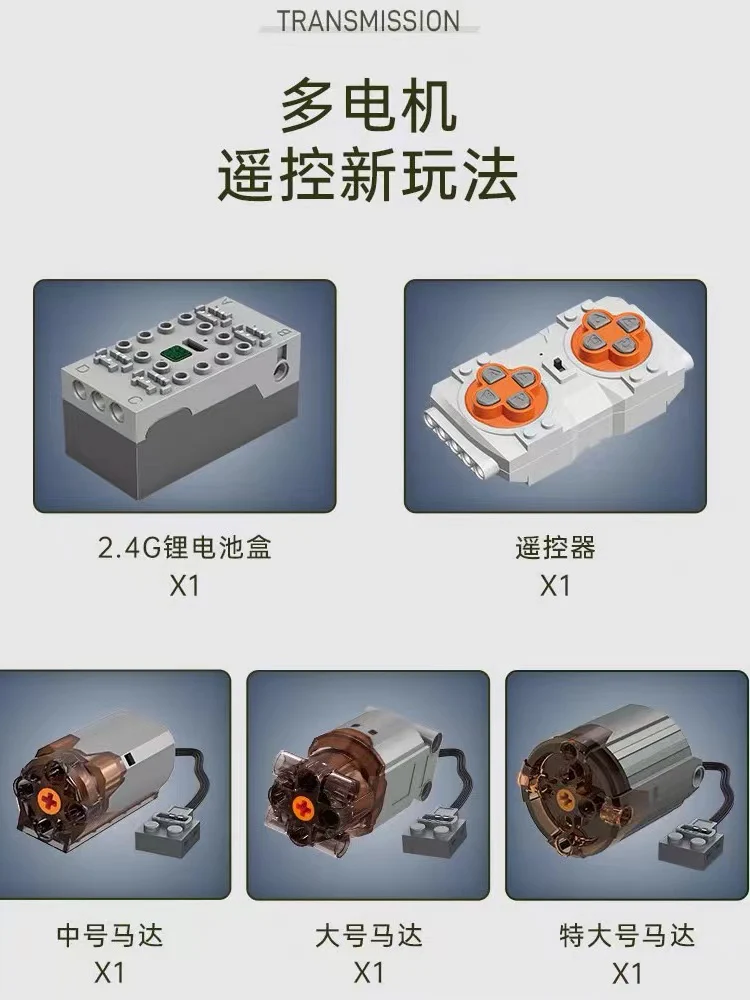 TRANSMISSION

多电机
遥控新玩法

2.4G锂电池盒
X1

遥控器
X1

中号马达
X1

大号马达
X1

特大号马达
X1