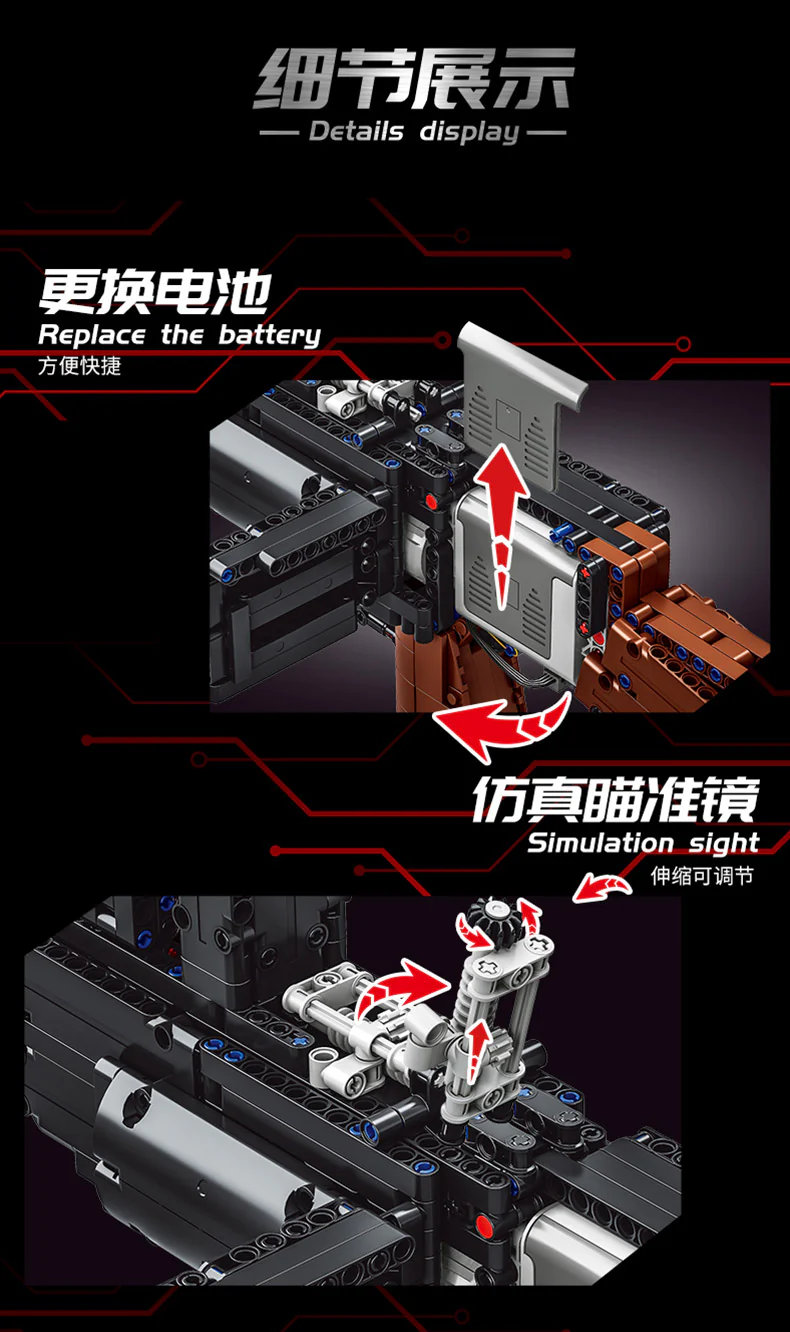 细节展示
— Details display —

更换电池
Replace the battery
方便快捷

仿真瞄准镜
Simulation sight
伸缩可调节