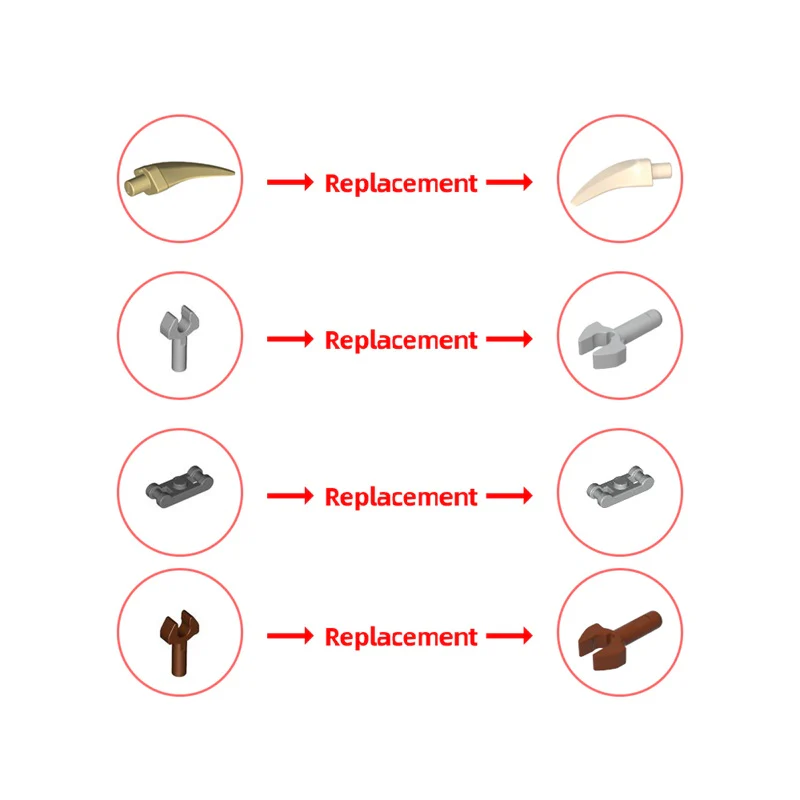 Replacement

Replacement

Replacement

Replacement