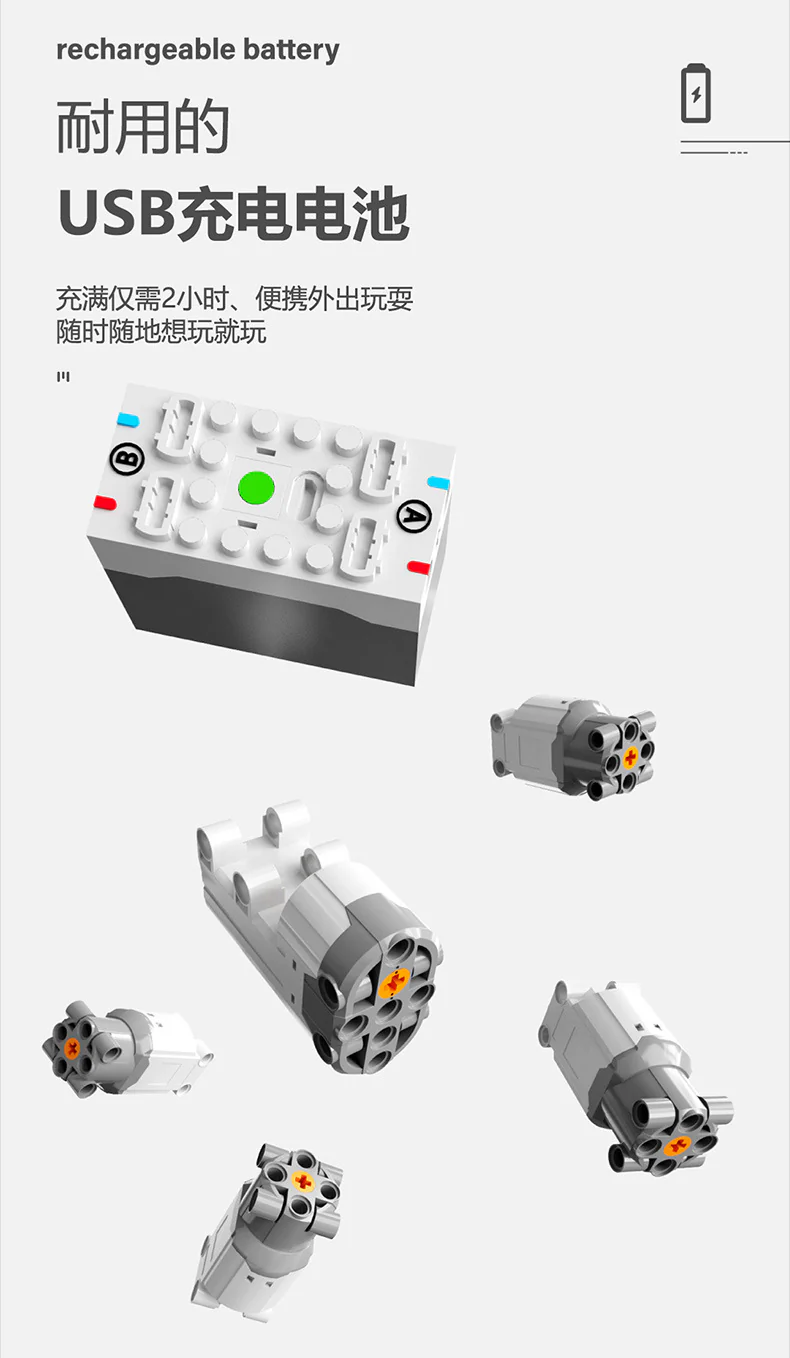 rechargeable battery

耐用的

USB充电电池

充满仅需2小时、便携外出玩耍
随时随地想玩就玩

B

A