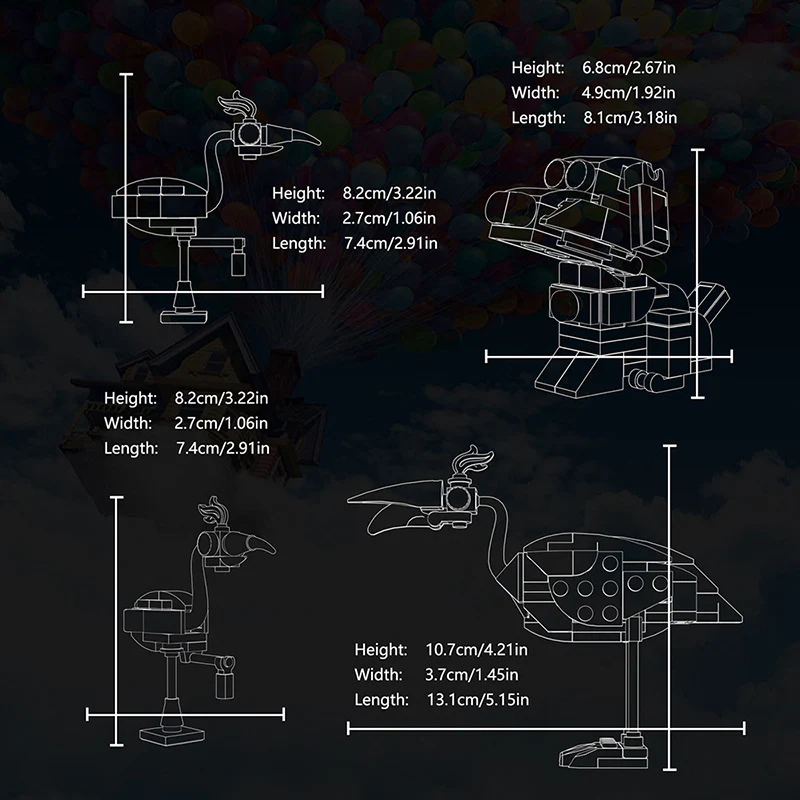 Height: 6.8cm/2.67in
Width: 4.9cm/1.92in
Length: 8.1cm/3.18in

Height: 8.2cm/3.22in
Width: 2.7cm/1.06in
Length: 7.4cm/2.91in

Height: 8.2cm/3.22in
Width: 2.7cm/1.06in
Length: 7.4cm/2.91in

Height: 10.7cm/4.21in
Width: 3.7cm/1.45in
Length: 13.1cm/5.15in