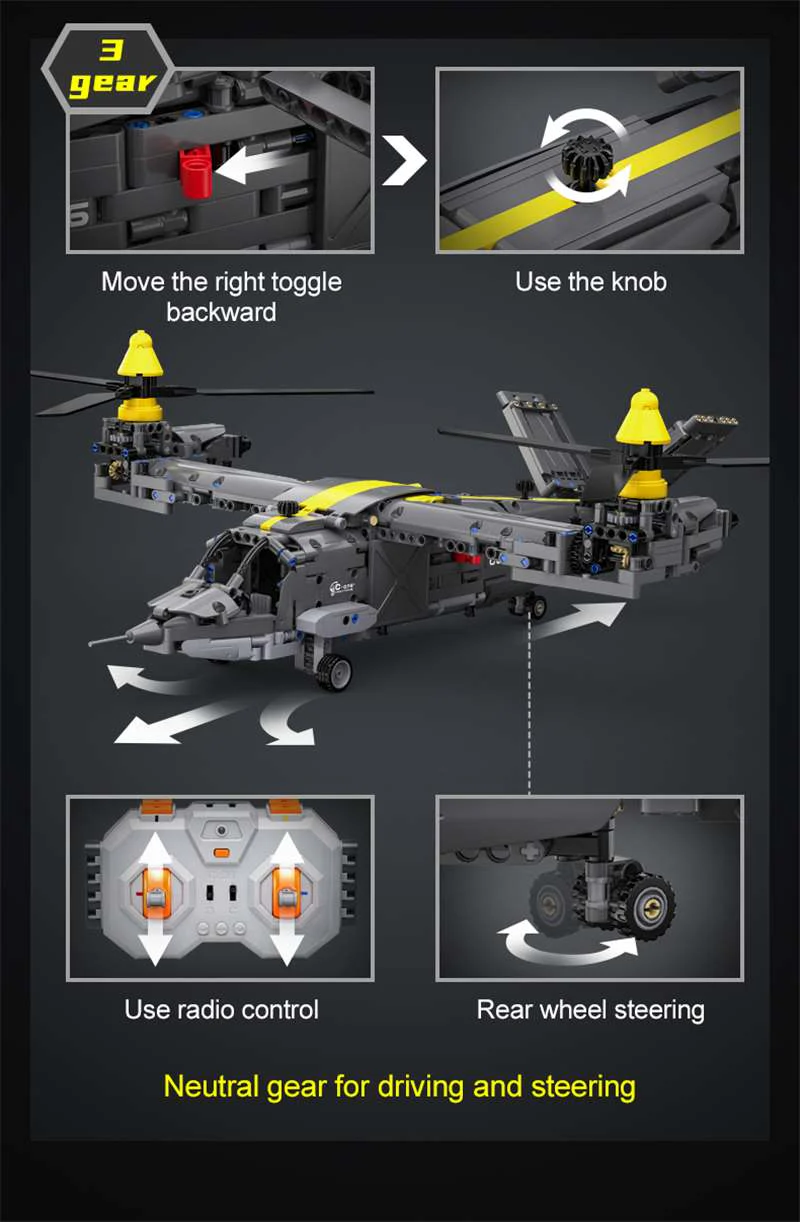 3 gear

Move the right toggle backward

Use the knob

Use radio control

Rear wheel steering

Neutral gear for driving and steering