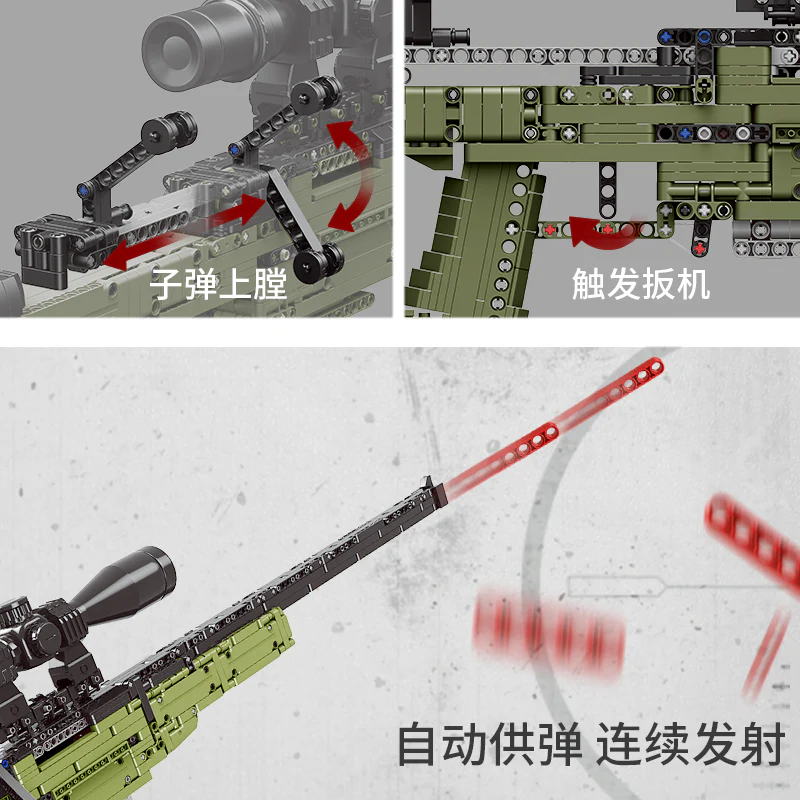 子弹上膛

触发扳机

自动供弹 连续发射