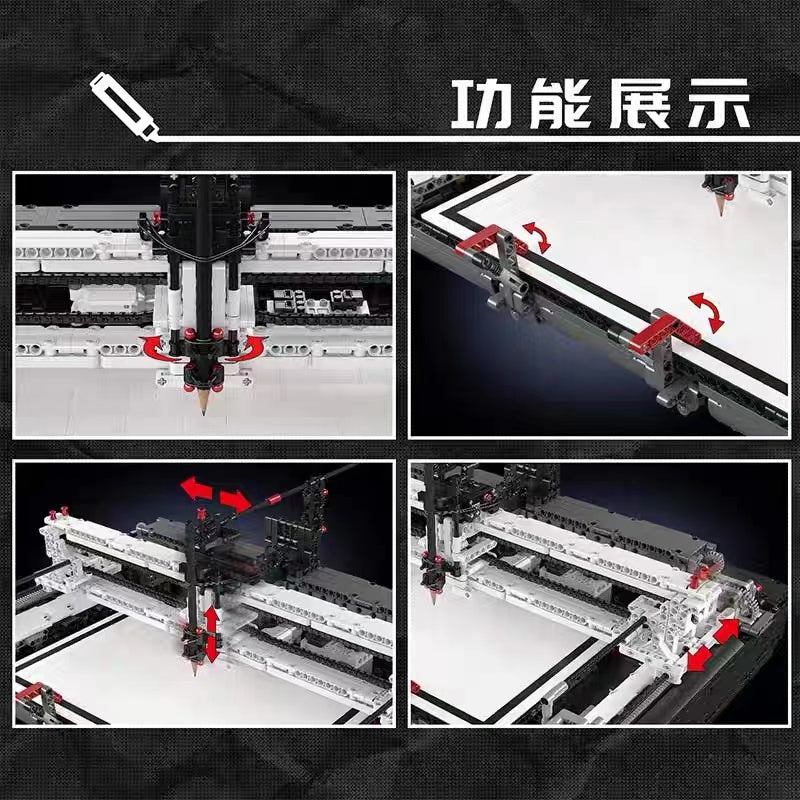 功能展示