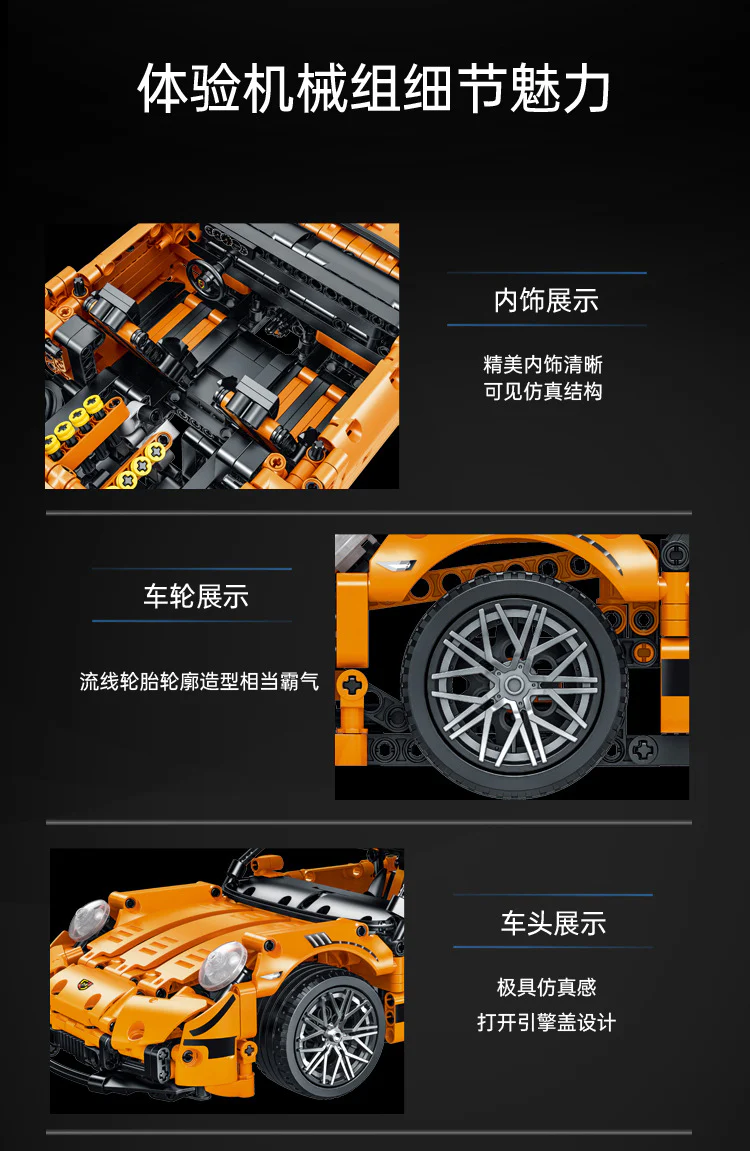 体验机械组细节魅力

内饰展示

精美内饰清晰
可见仿真结构

车轮展示

流线轮胎轮廓造型相当霸气

车头展示

极具仿真感
打开引擎盖设计