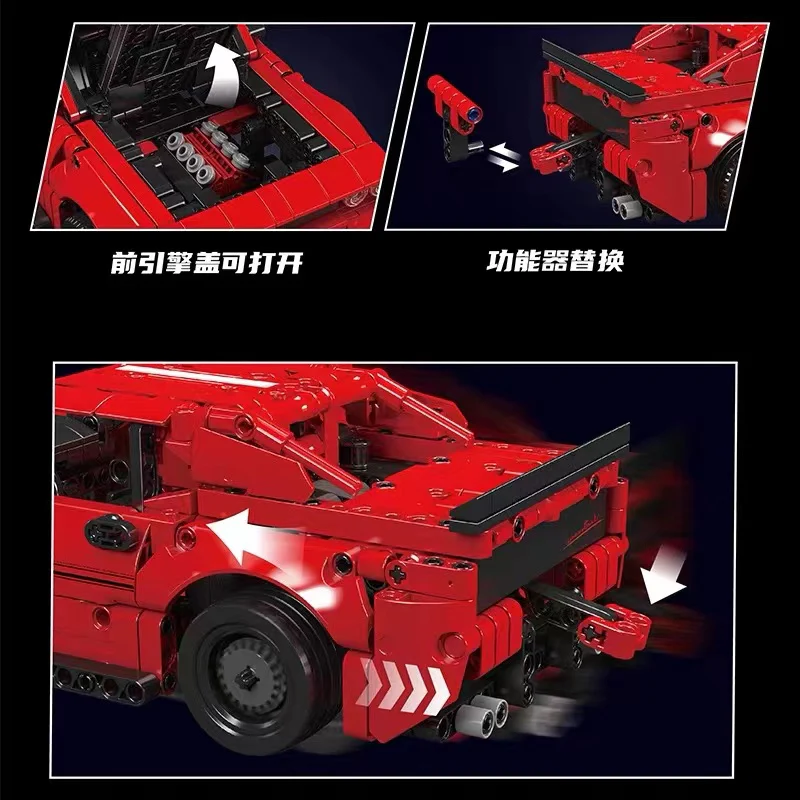 前引擎盖可打开

功能器替换