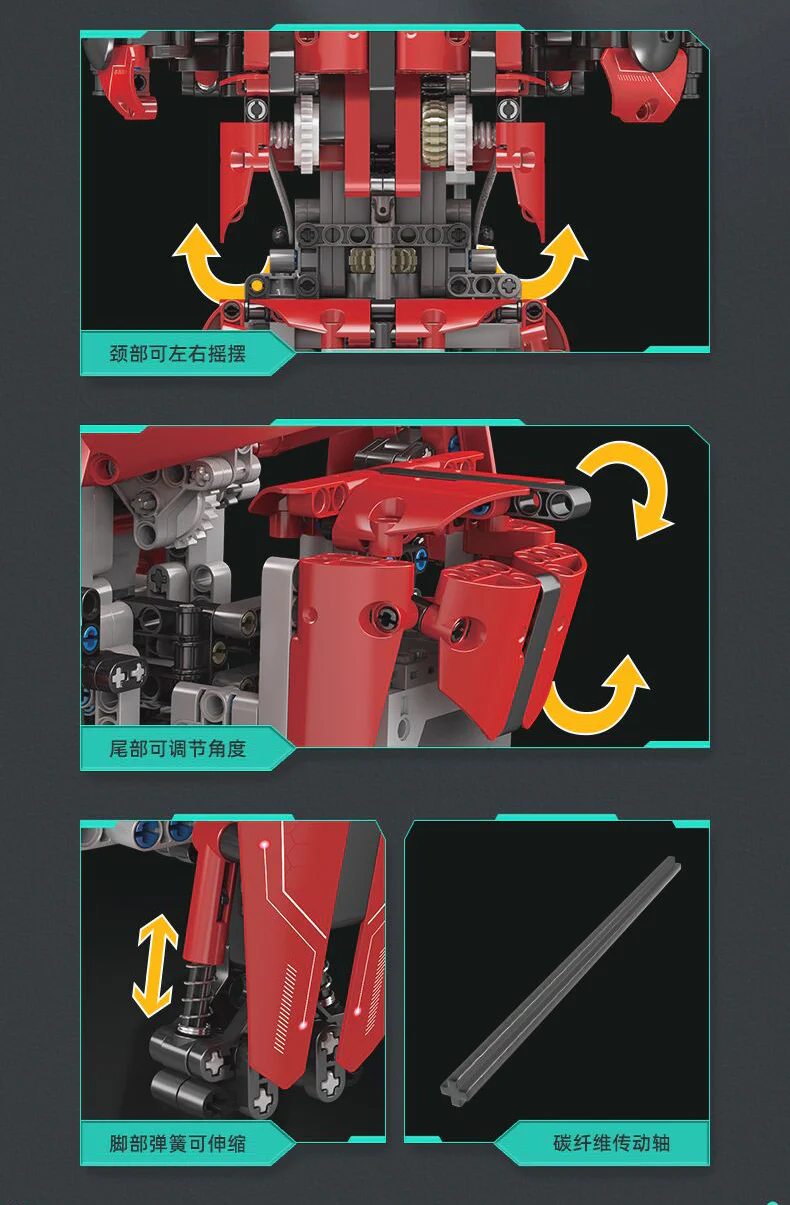 颈部可左右摇摆

尾部可调节角度

脚部弹簧可伸缩

碳纤维传动轴