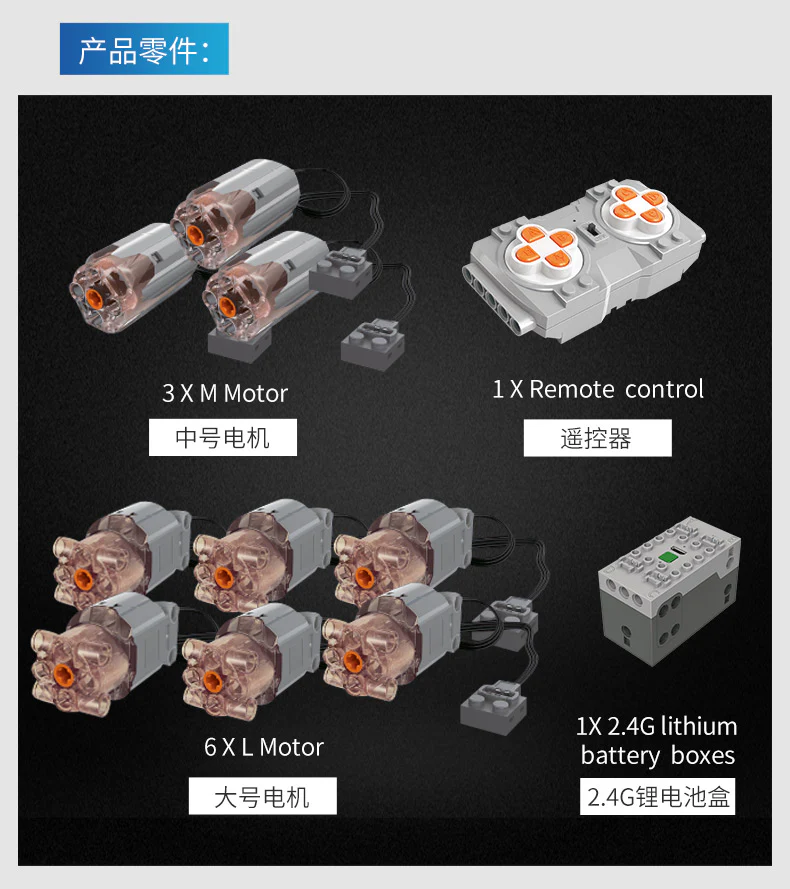 产品零件:

3 X M Motor

中号电机

1 X Remote control

遥控器

6 X L Motor

大号电机

1X 2.4G lithium battery boxes

2.4G锂电池盒