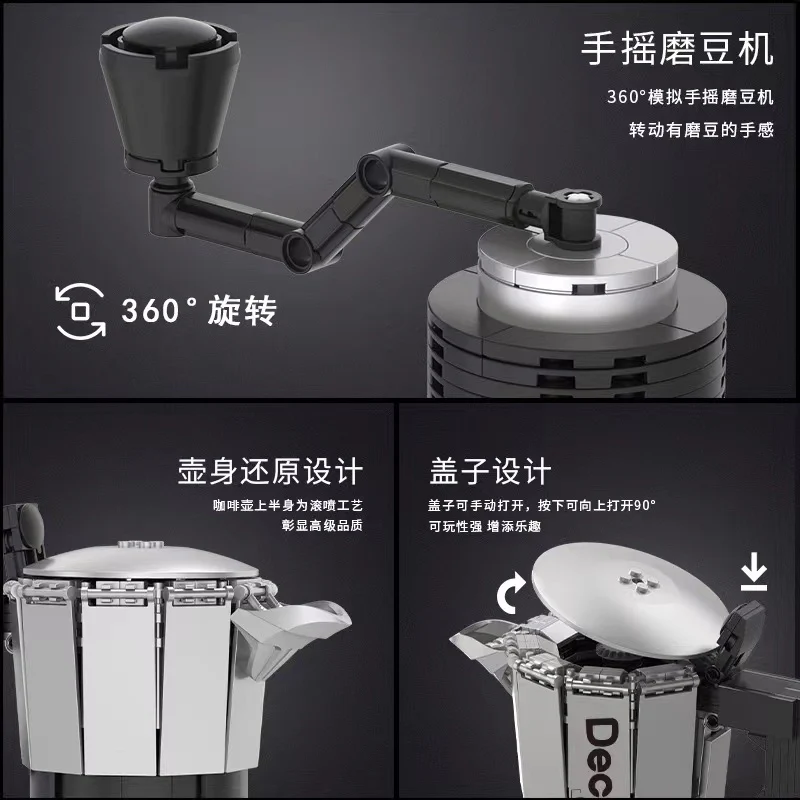 手摇磨豆机

360°模拟手摇磨豆机
转动有磨豆的手感

360° 旋转

壶身还原设计

咖啡壶上半身为滚喷工艺
彰显高级品质

盖子设计

盖子可手动打开，按下可向上打开90°
可玩性强 增添乐趣

Dec