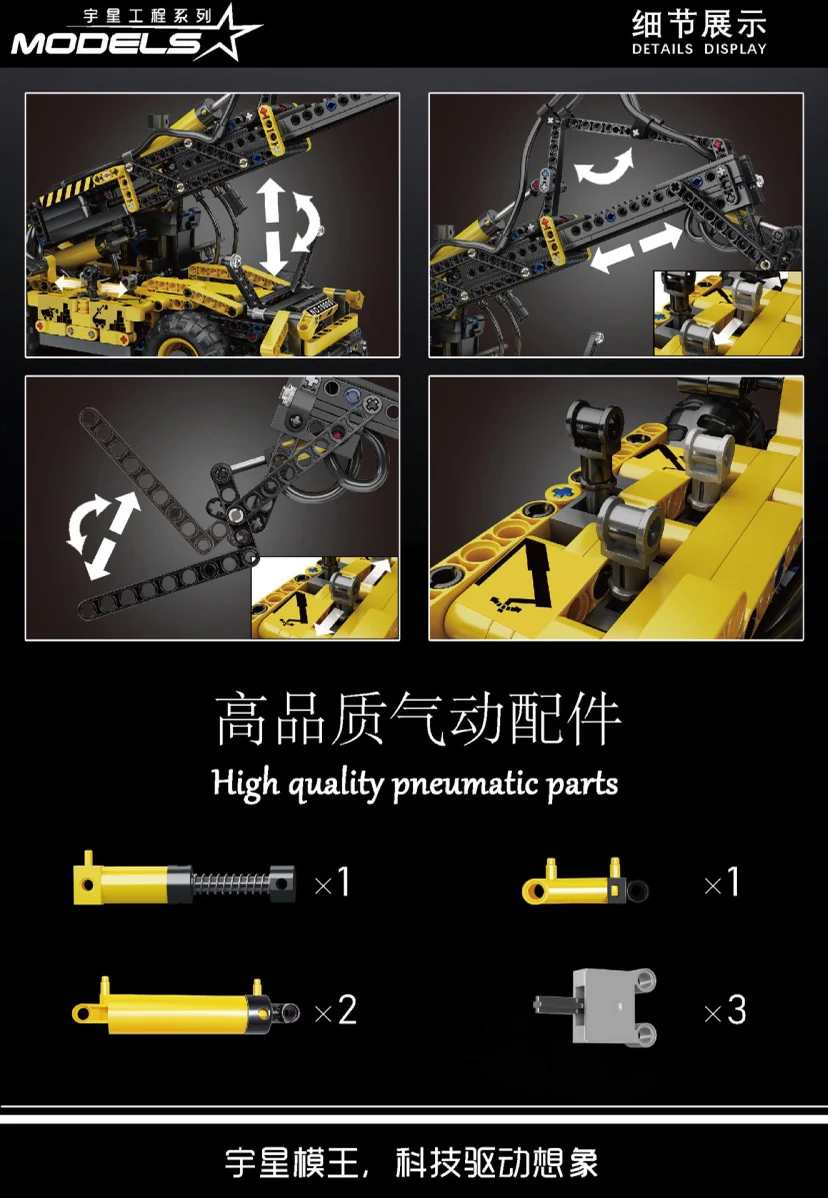 宇星工程系列
MODELS

细节展示
DETAILS DISPLAY

高品质气动配件
High quality pneumatic parts

×1

×1

×2

×3

宇星模王，科技驱动想象