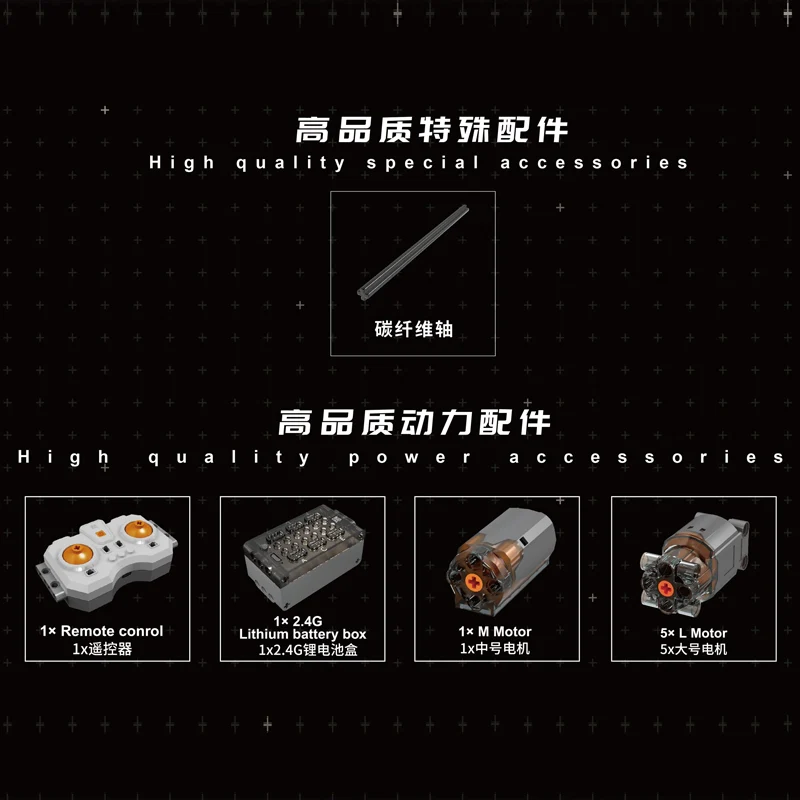 高品质特殊配件
High quality special accessories

碳纤维轴

高品质动力配件
High quality power accessories

1× Remote conrol
1x遥控器

1× 2.4G
Lithium battery box
1x2.4G锂电池盒

1× M Motor
1x中号电机

5× L Motor
5x大号电机