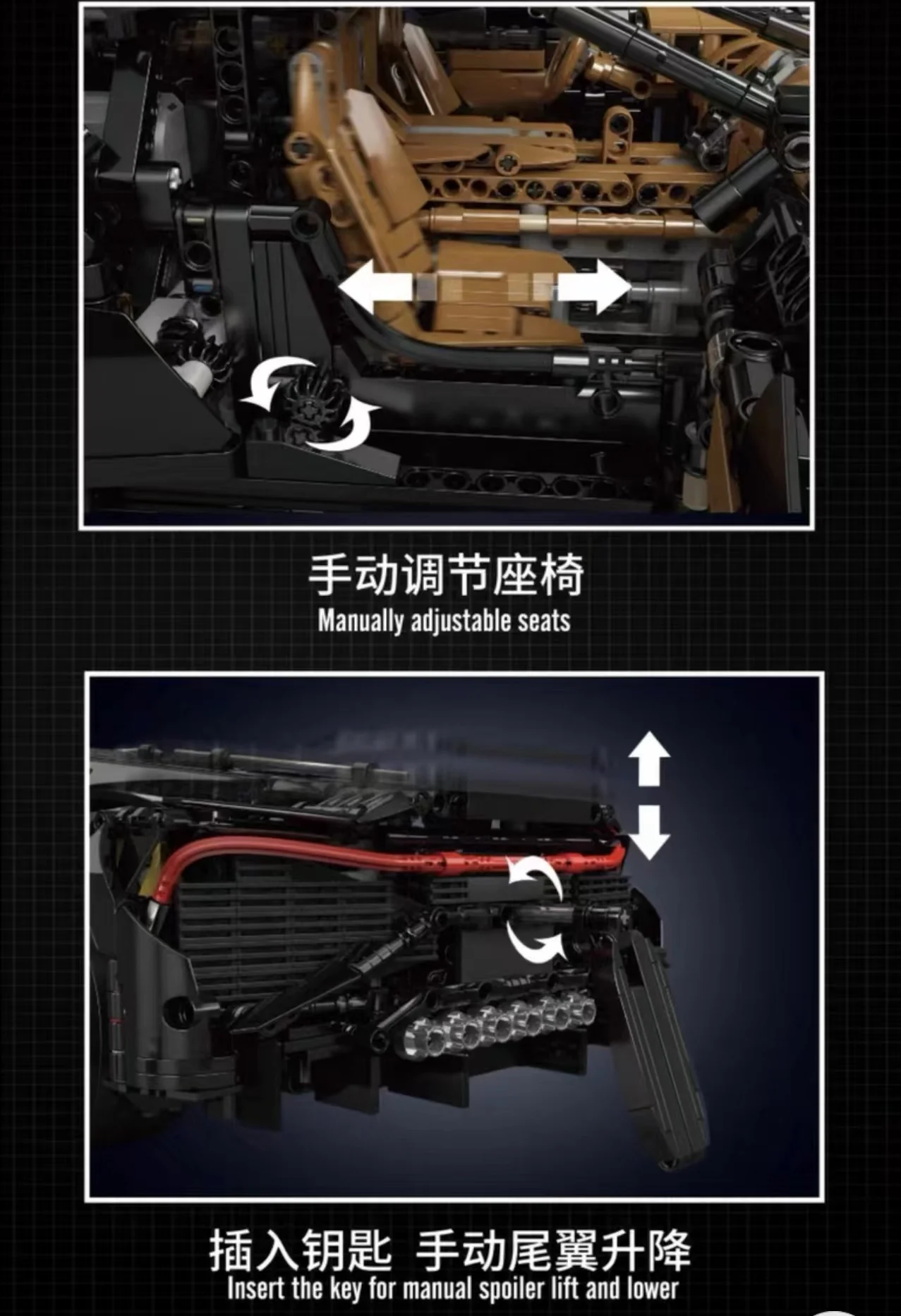 手动调节座椅
Manually adjustable seats

插入钥匙 手动尾翼升降
Insert the key for manual spoiler lift and lower