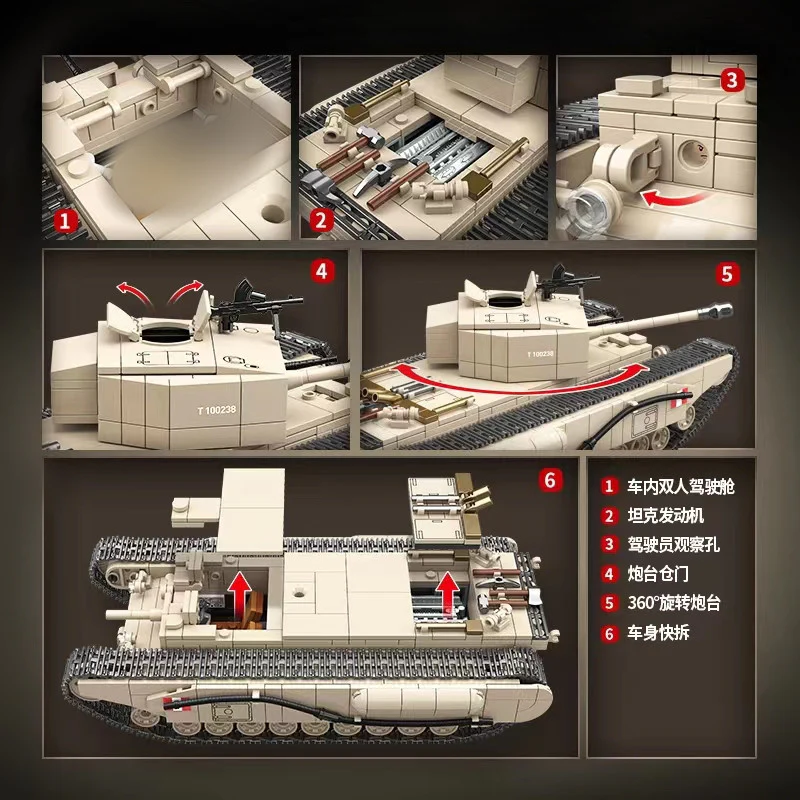 1

2

3

4

T 100238

5

T 100238

6

1 车内双人驾驶舱
2 坦克发动机
3 驾驶员观察孔
4 炮台仓门
5 360°旋转炮台
6 车身快拆