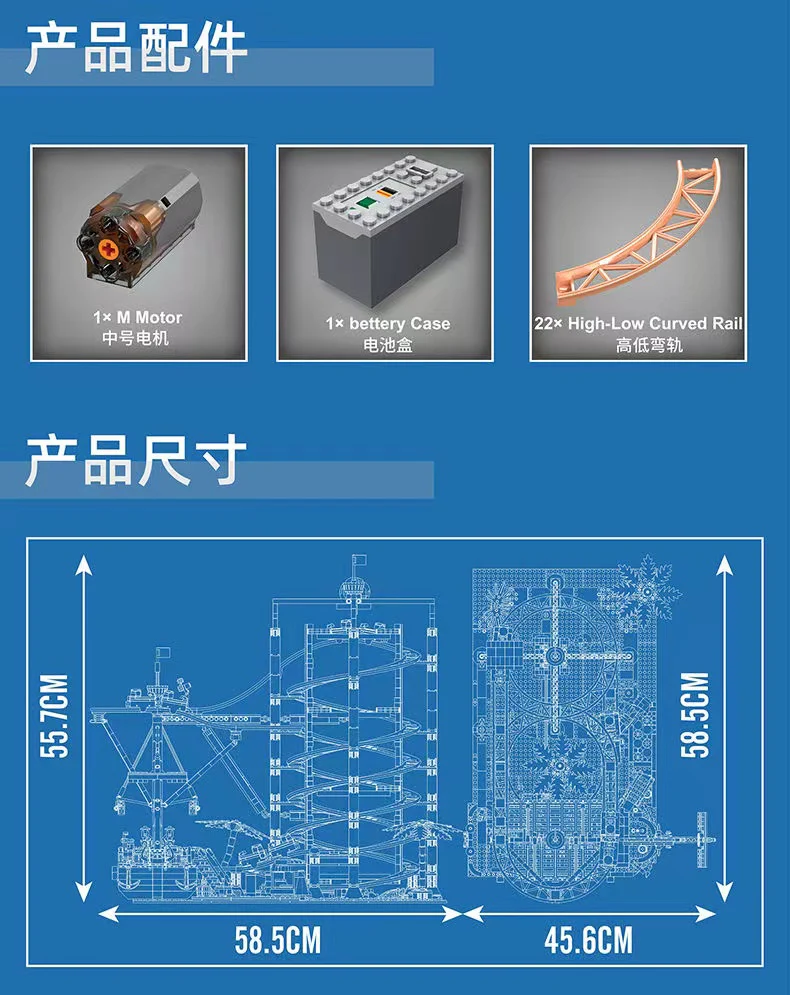 产品配件

1× M Motor
中号电机

1× bettery Case
电池盒

22× High-Low Curved Rail
高低弯轨

产品尺寸

55.7CM

58.5CM

58.5CM

45.6CM