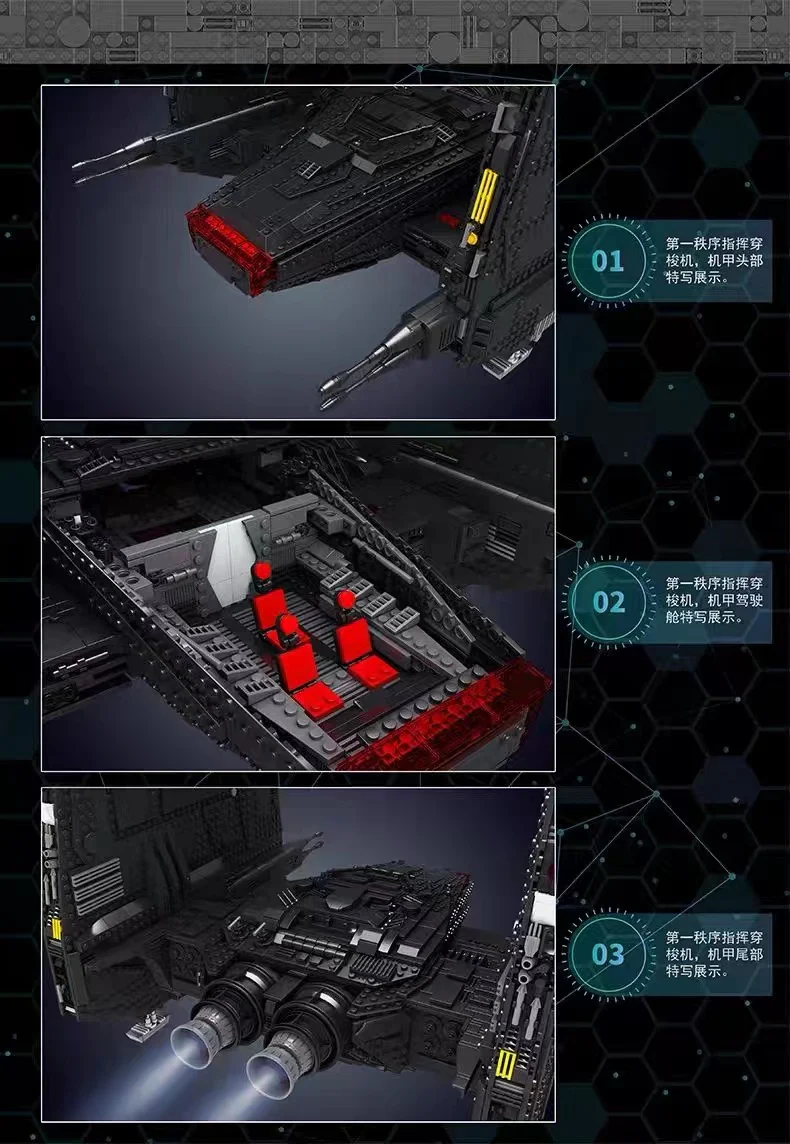 01

第一秩序指挥穿梭机，机甲头部特写展示。

02

第一秩序指挥穿梭机，机甲驾驶舱特写展示。

03

第一秩序指挥穿梭机，机甲尾部特写展示。