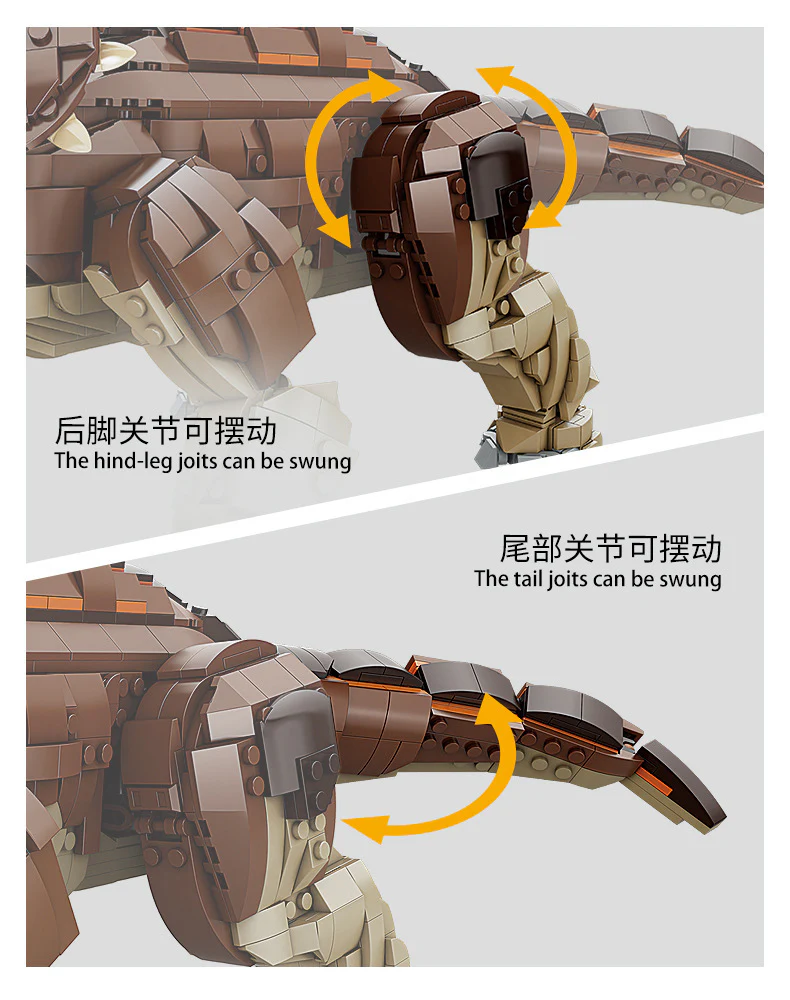 后脚关节可摆动
The hind-leg joits can be swung

尾部关节可摆动
The tail joits can be swung