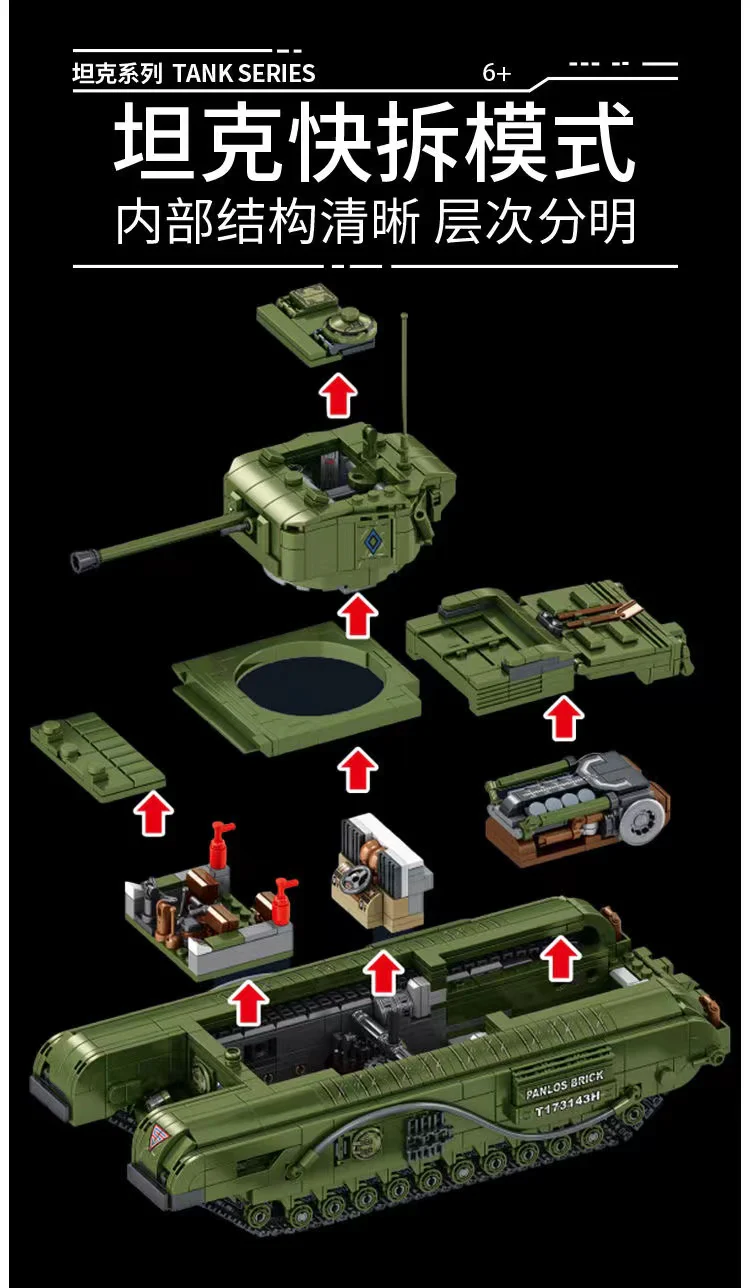 坦克系列 TANK SERIES

6+

坦克快拆模式

内部结构清晰 层次分明

PANLOS BRICK

T173143H