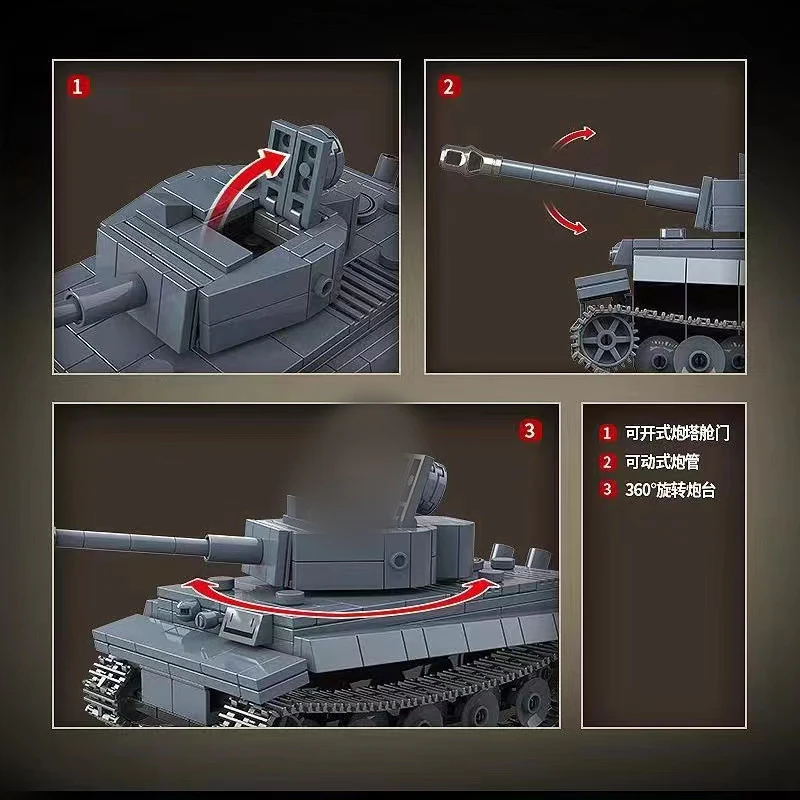 1

2

3

1 可开式炮塔舱门
2 可动式炮管
3 360°旋转炮台