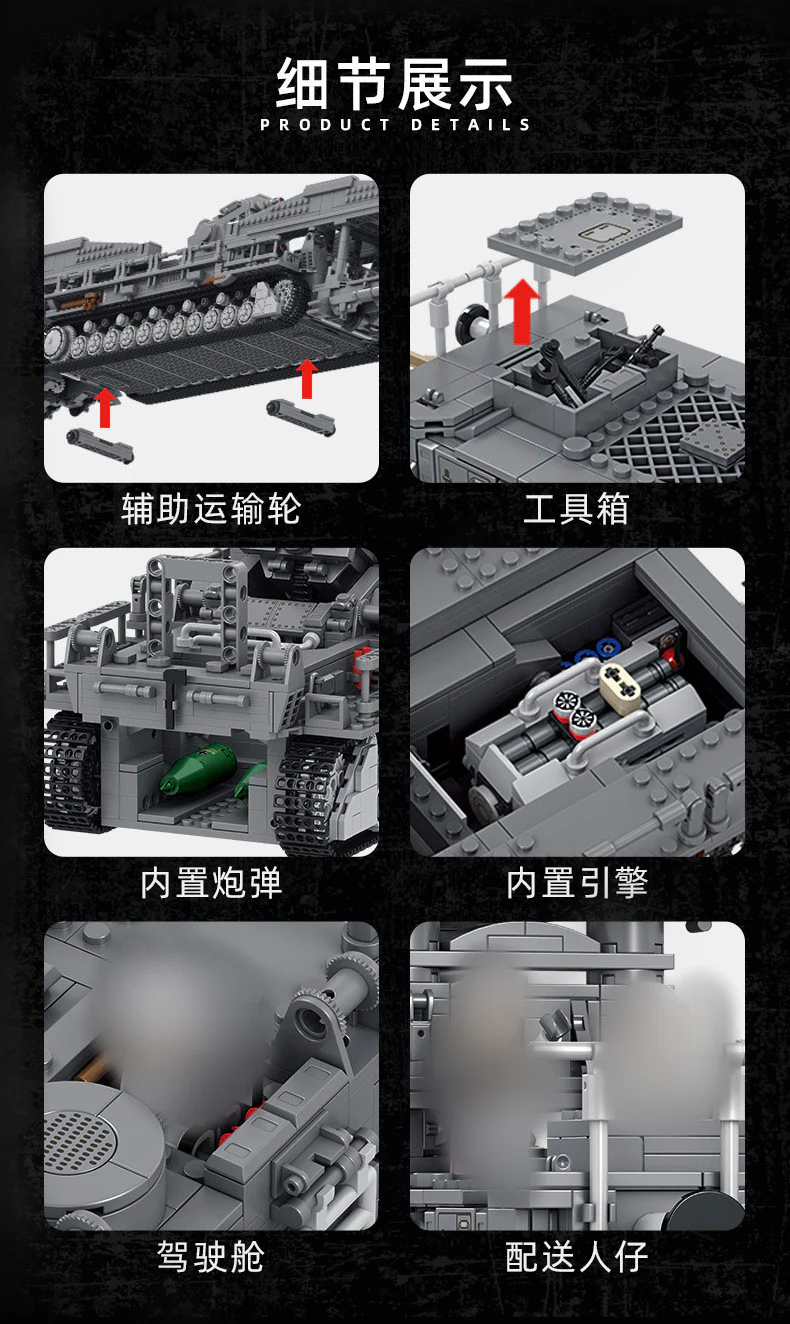 细节展示
PRODUCT DETAILS

辅助运输轮

工具箱

内置炮弹

内置引擎

驾驶舱

配送人仔