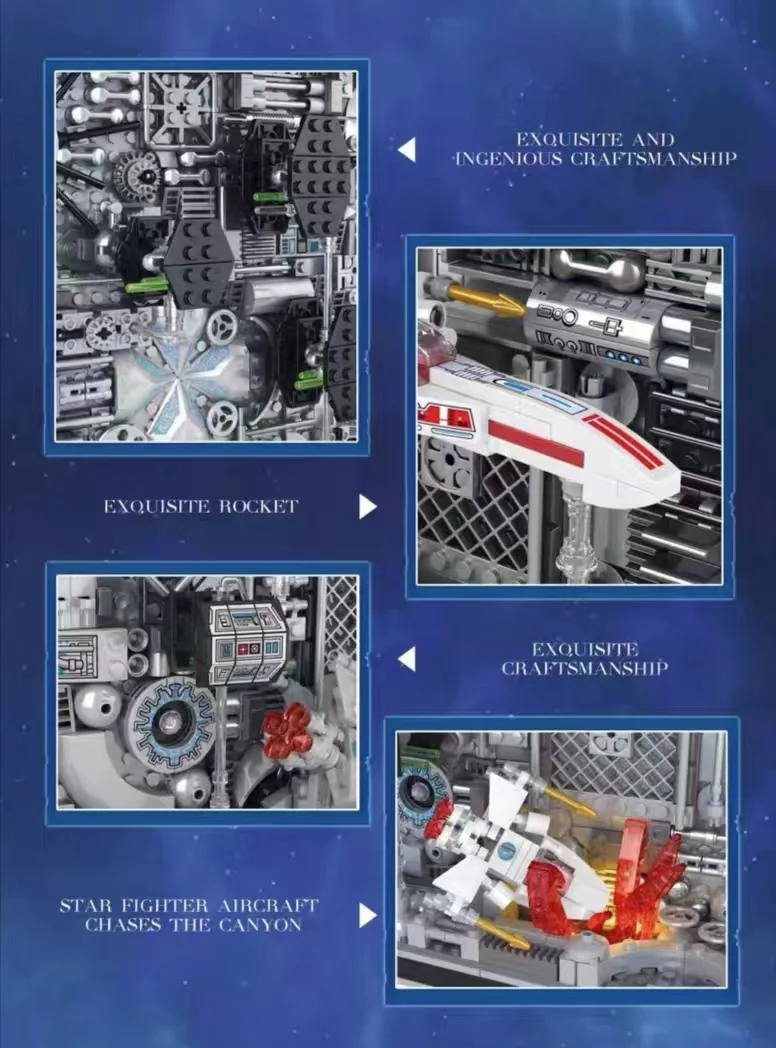 EXQUISITE AND INGENIOUS CRAFTSMANSHIP

EXQUISITE ROCKET

EXQUISITE CRAFTSMANSHIP

STAR FIGHTER AIRCRAFT CHASES THE CANYON