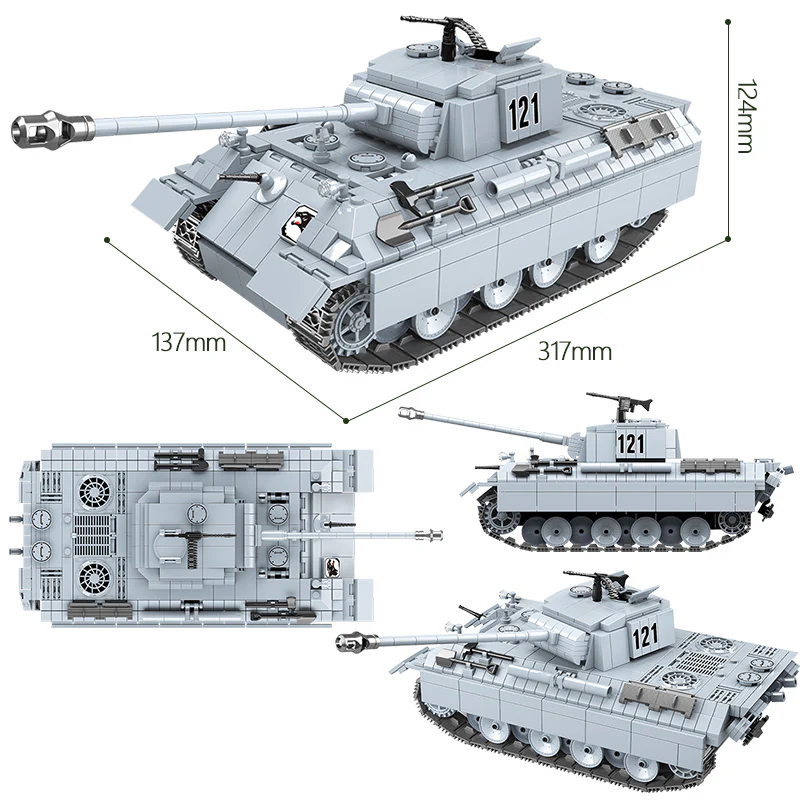 121
124mm
137mm
317mm
121
121