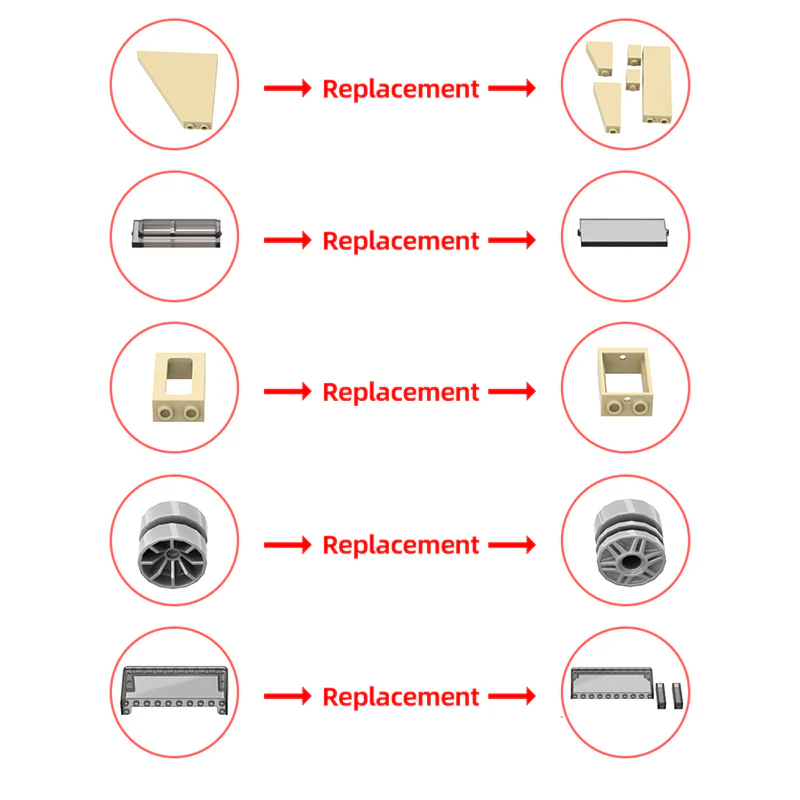 Replacement

Replacement

Replacement

Replacement

Replacement