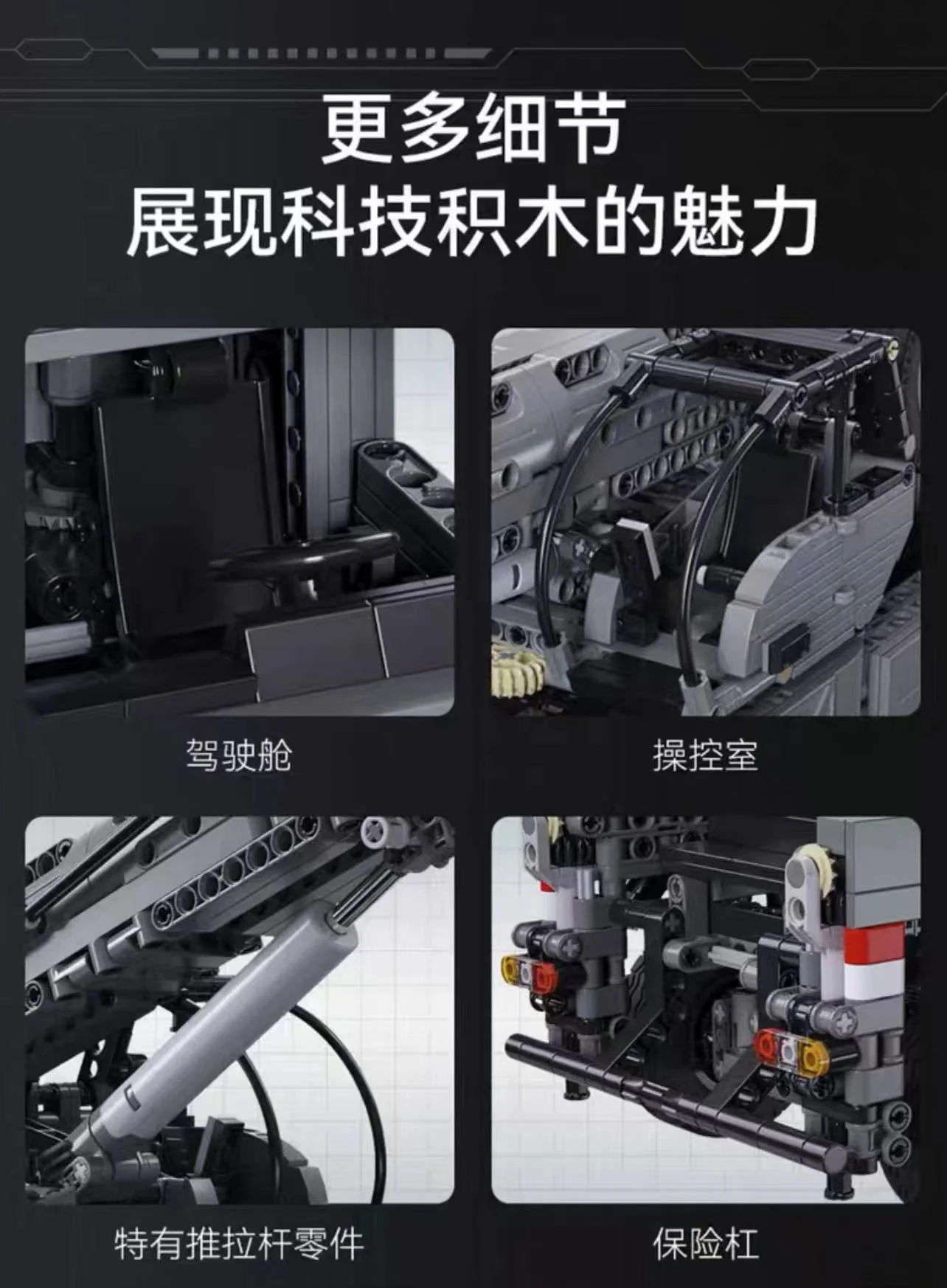 更多细节
展现科技积木的魅力

驾驶舱

操控室

特有推拉杆零件

保险杠