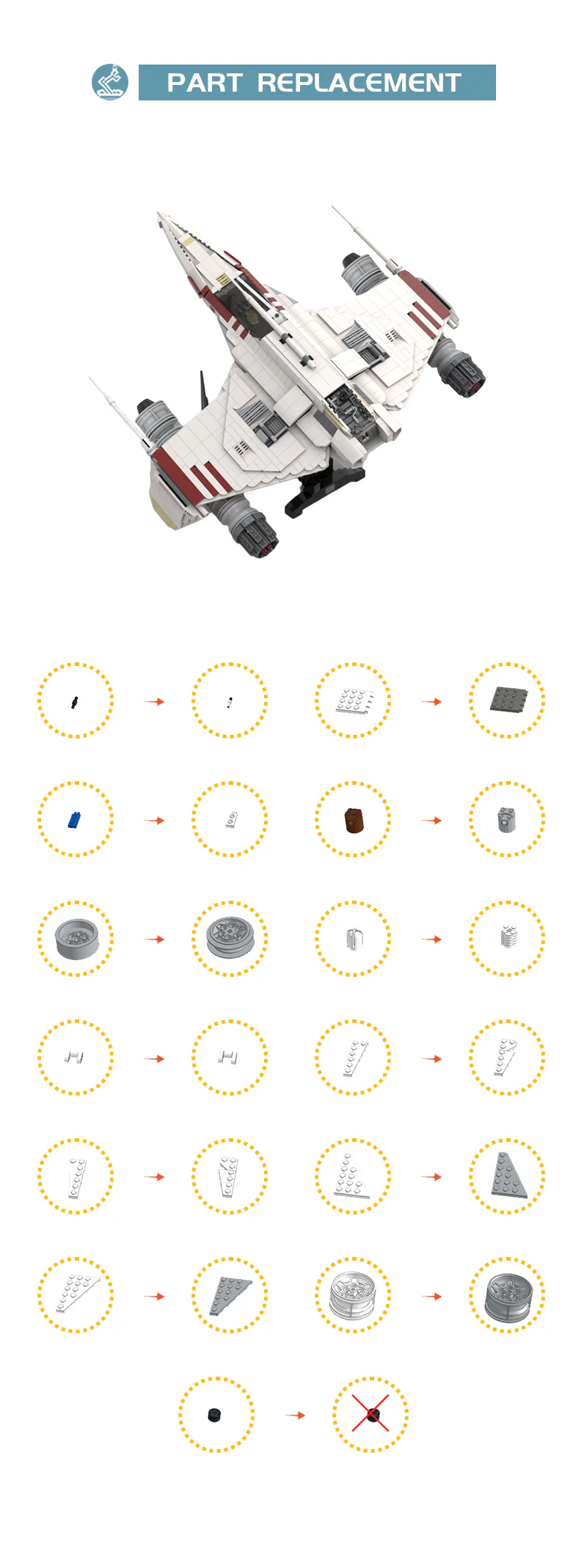 PART REPLACEMENT