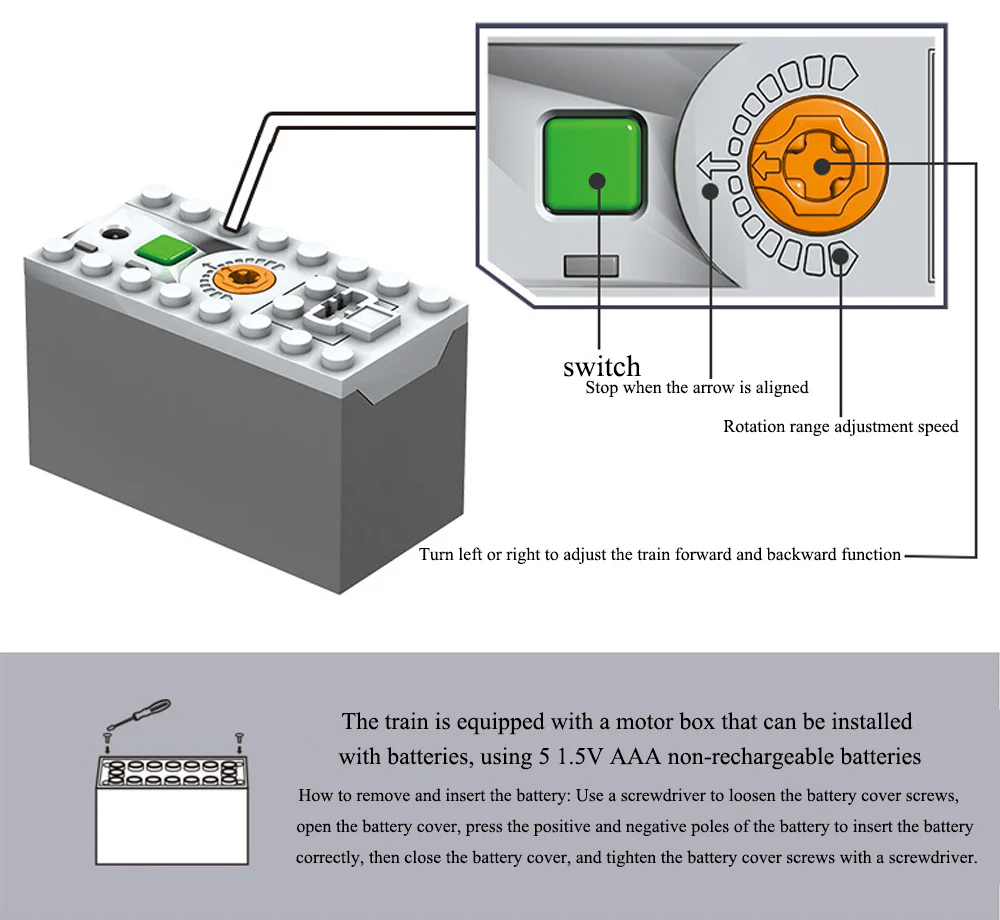 switch

Stop when the arrow is aligned

Rotation range adjustment speed

Turn left or right to adjust the train forward and backward function

The train is equipped with a motor box that can be installed with batteries, using 5 1.5V AAA non-rechargeable batteries

How to remove and insert the battery: Use a screwdriver to loosen the battery cover screws, open the battery cover, press the positive and negative poles of the battery to insert the battery correctly, then close the battery cover, and tighten the battery cover screws with a screwdriver.