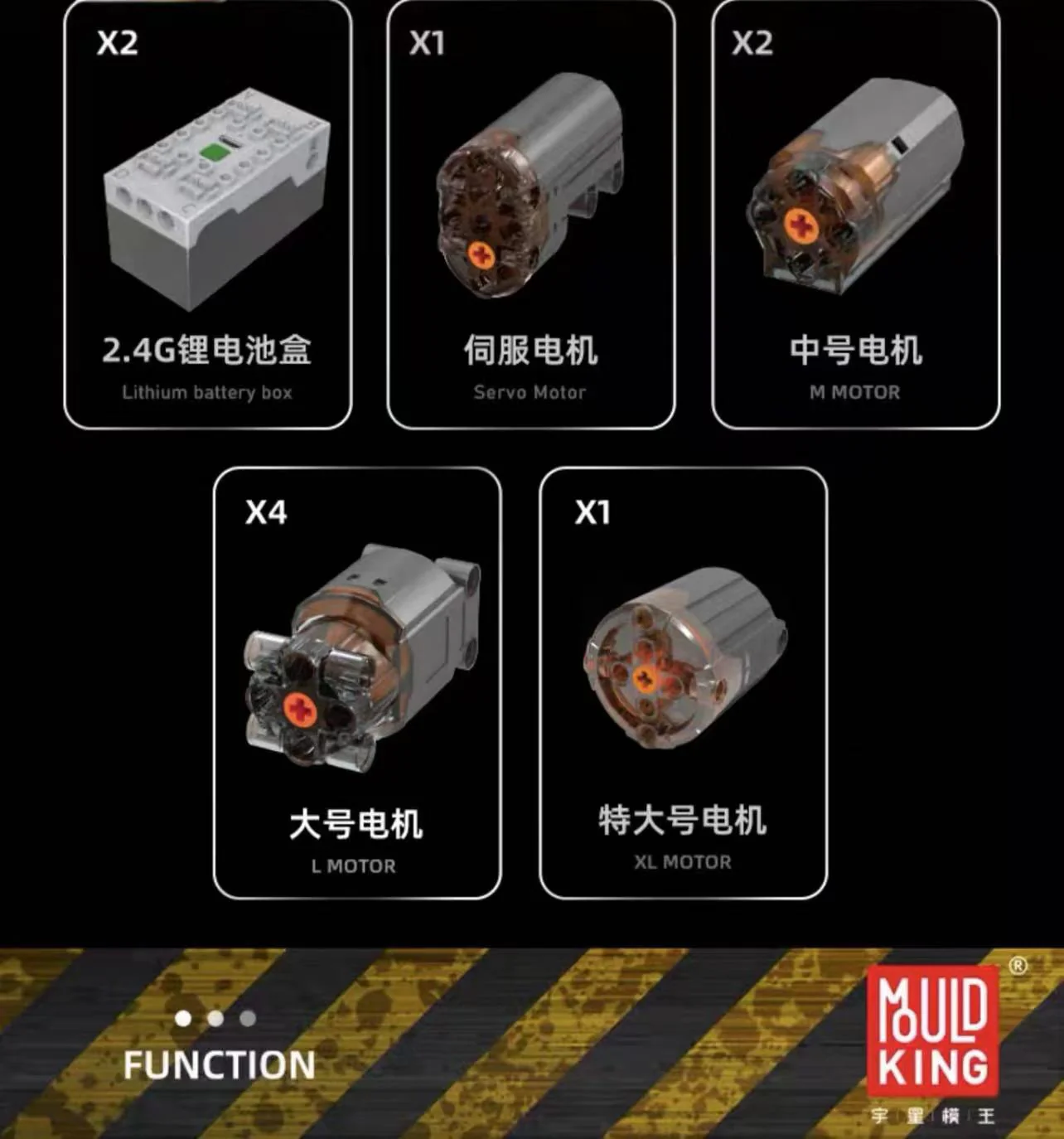 X2

2.4G锂电池盒

Lithium battery box

X1

伺服电机

Servo Motor

X2

中号电机

M MOTOR

X4

大号电机

L MOTOR

X1

特大号电机

XL MOTOR

FUNCTION

MOULD KING ®

宇星模王