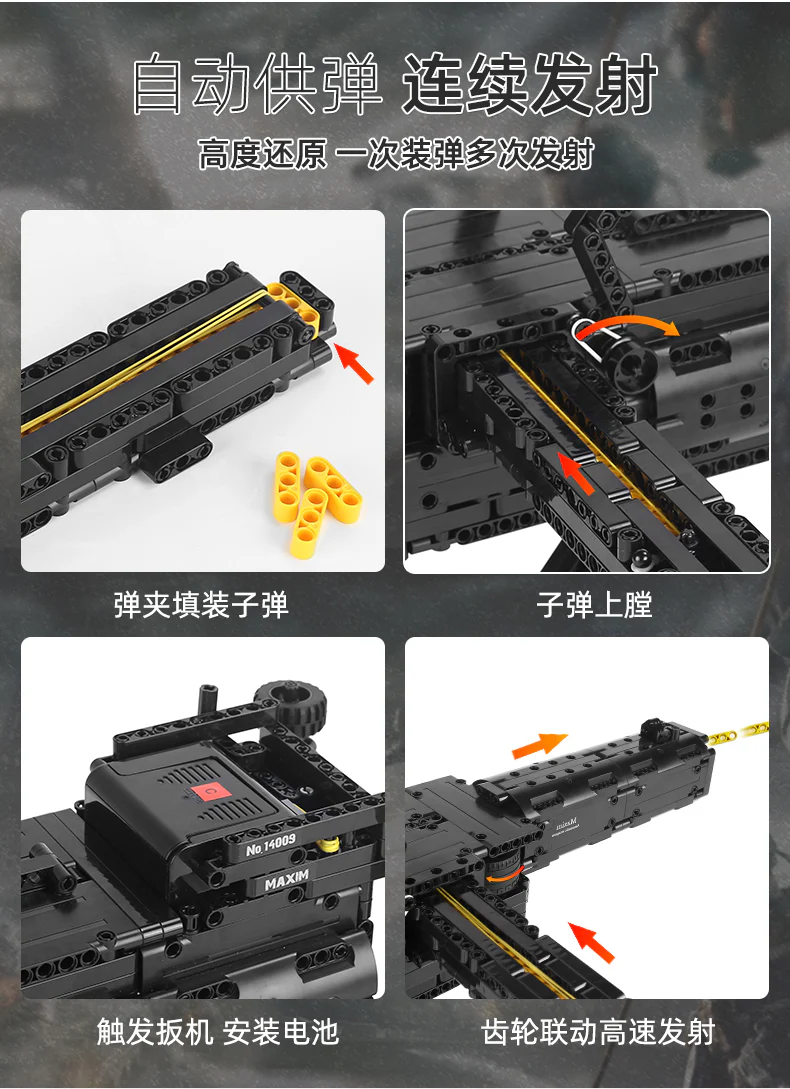 自动供弹 连续发射

高度还原 一次装弹多次发射

弹夹填装子弹

子弹上膛

No.14009

MAXIM

Maxim

触发扳机 安装电池

齿轮联动高速发射