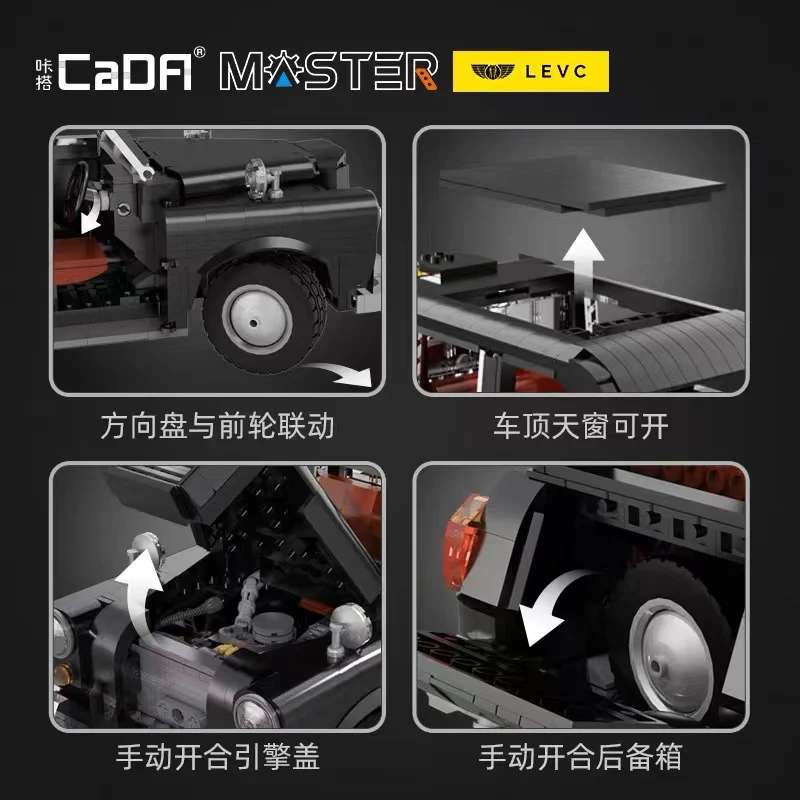 咔搭 CaDA® MASTER LEVC

方向盘与前轮联动

车顶天窗可开

手动开合引擎盖

手动开合后备箱