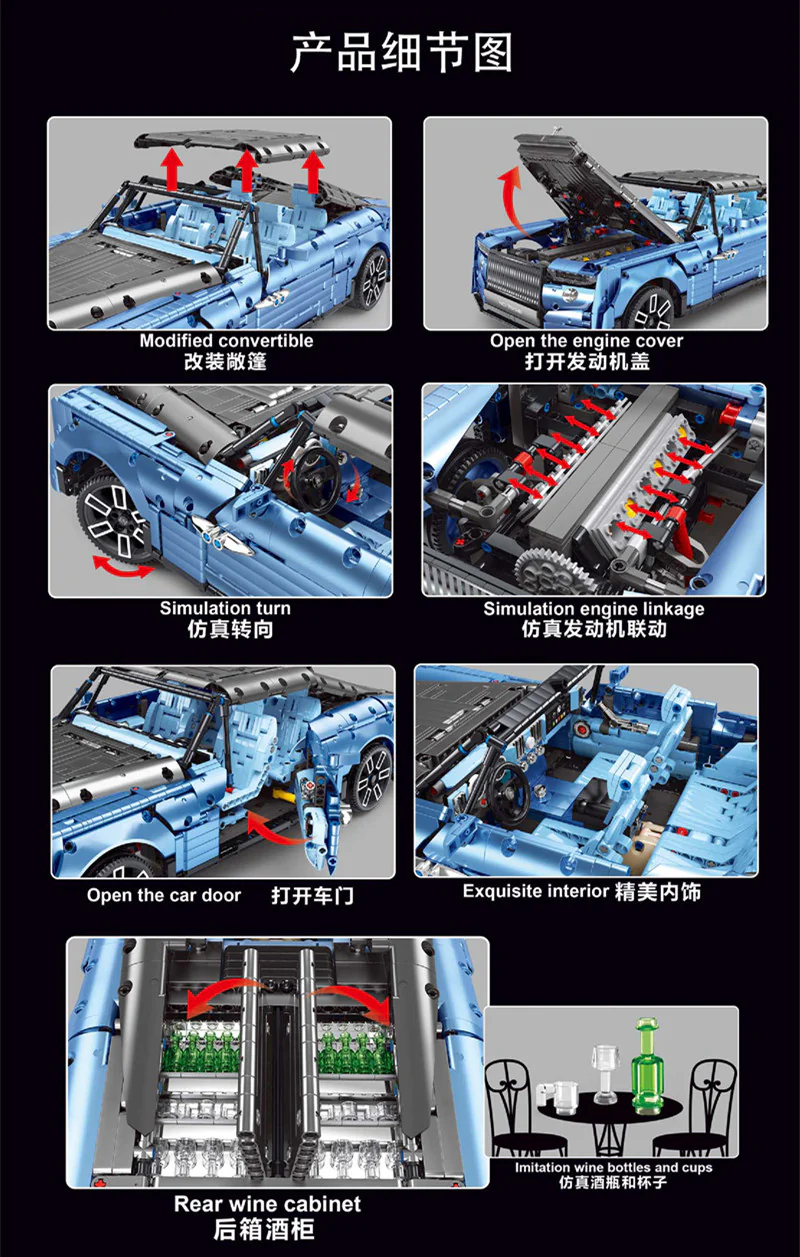 产品细节图

Modified convertible
改装敞篷

Open the engine cover
打开发动机盖

Simulation turn
仿真转向

Simulation engine linkage
仿真发动机联动

Open the car door 打开车门

Exquisite interior 精美内饰

Rear wine cabinet
后箱酒柜

Imitation wine bottles and cups
仿真酒瓶和杯子