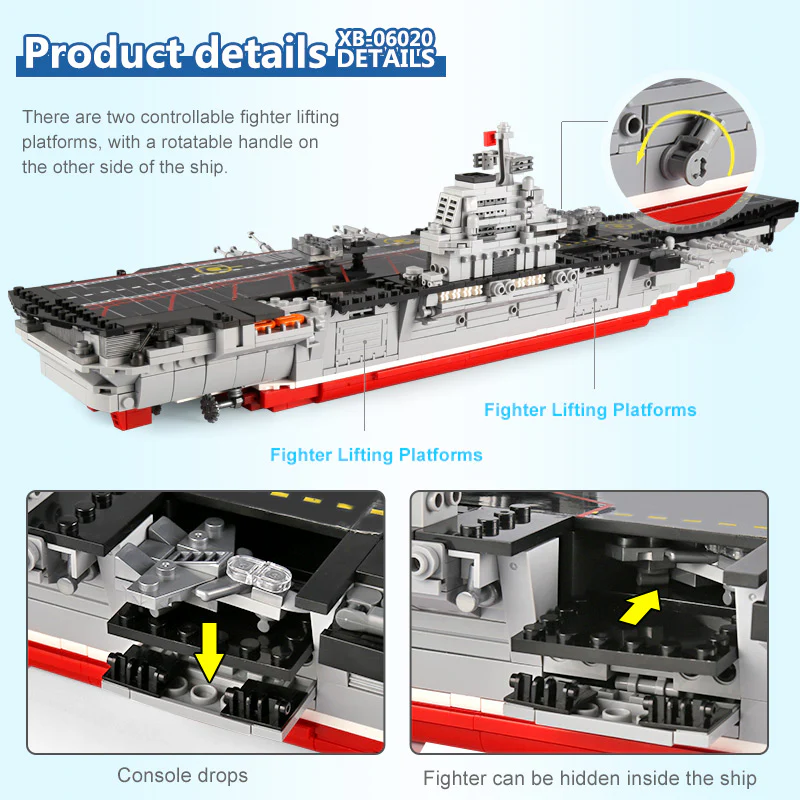 Product details XB-06020 DETAILS

There are two controllable fighter lifting platforms, with a rotatable handle on the other side of the ship.

Fighter Lifting Platforms

Fighter Lifting Platforms

Console drops

Fighter can be hidden inside the ship