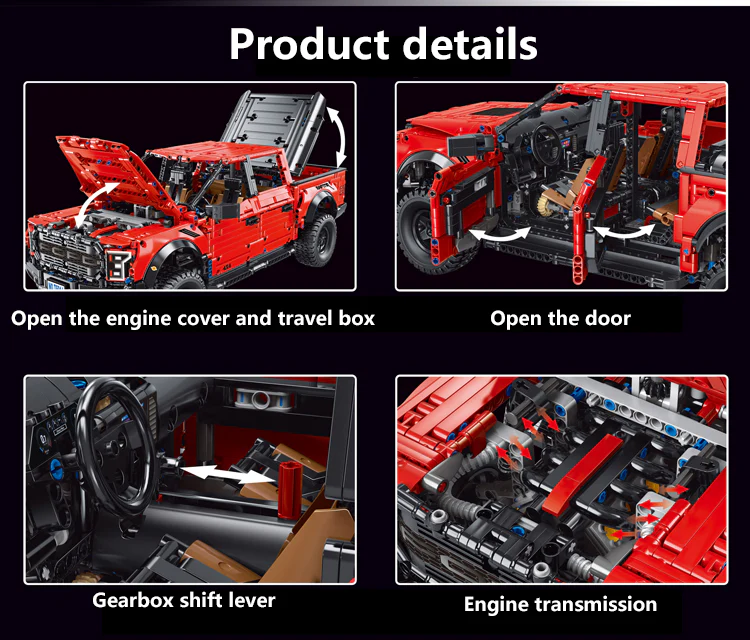 Product details

Open the engine cover and travel box

Open the door

Gearbox shift lever

Engine transmission