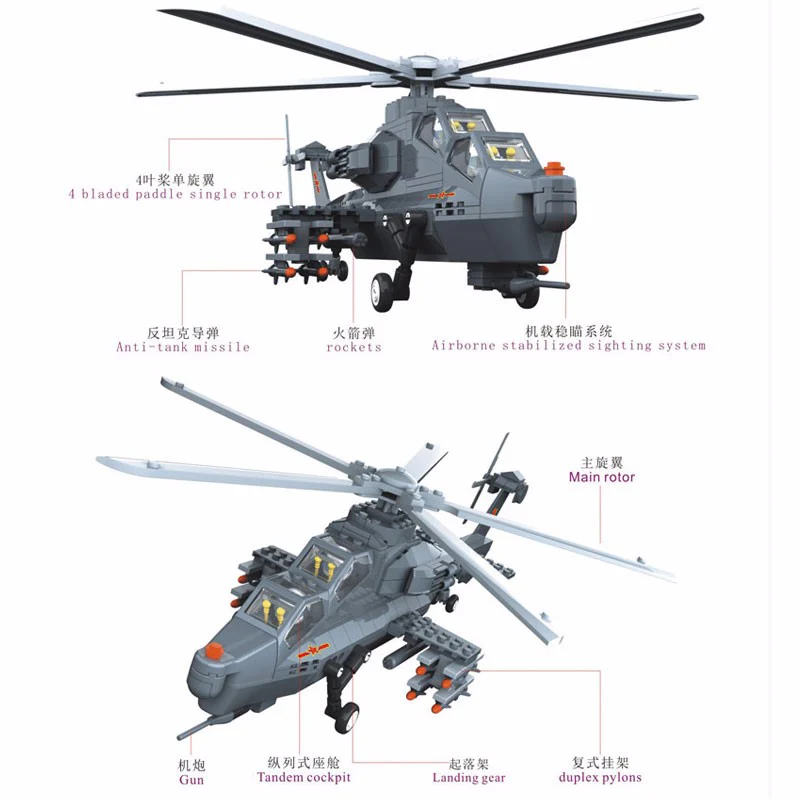 4叶桨单旋翼
4 bladed paddle single rotor

反坦克导弹
Anti-tank missile

火箭弹
rockets

机载稳瞄系统
Airborne stabilized sighting system

主旋翼
Main rotor

机炮
Gun

纵列式座舱
Tandem cockpit

起落架
Landing gear

复式挂架
duplex pylons