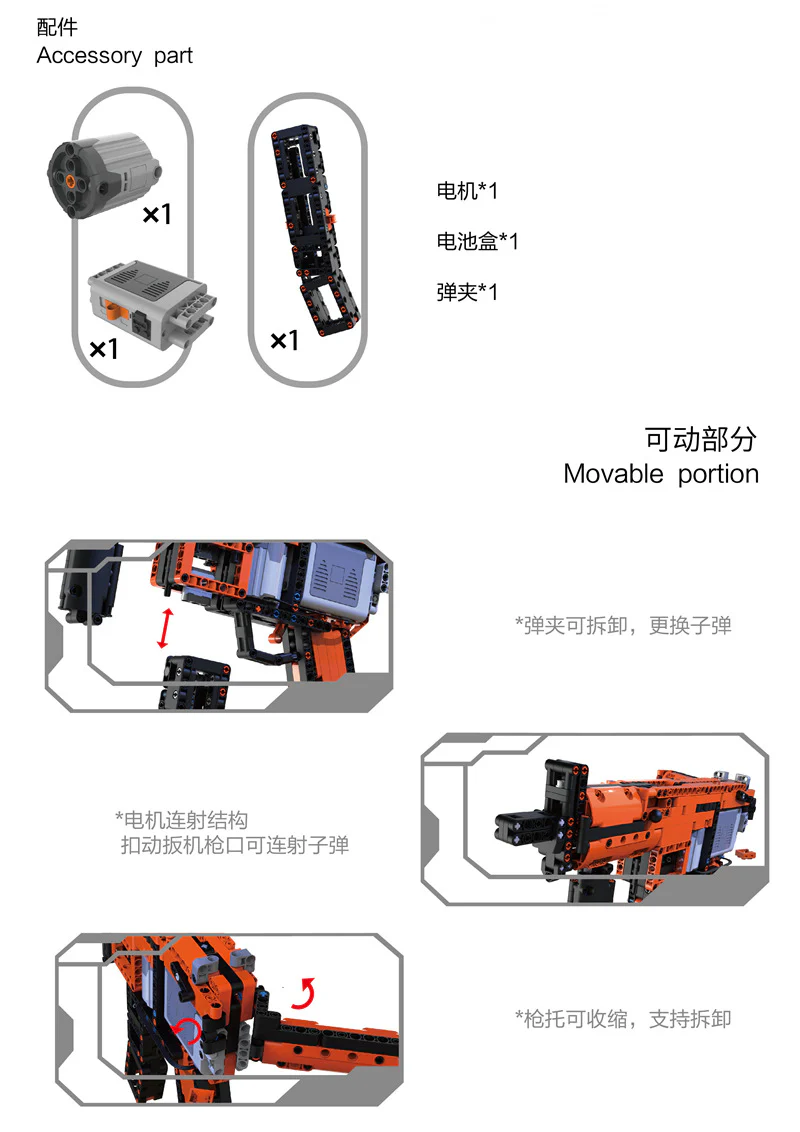 配件
Accessory part

×1

×1

×1

电机*1

电池盒*1

弹夹*1

可动部分
Movable portion

*弹夹可拆卸，更换子弹

*电机连射结构
扣动扳机枪口可连射子弹

*枪托可收缩，支持拆卸