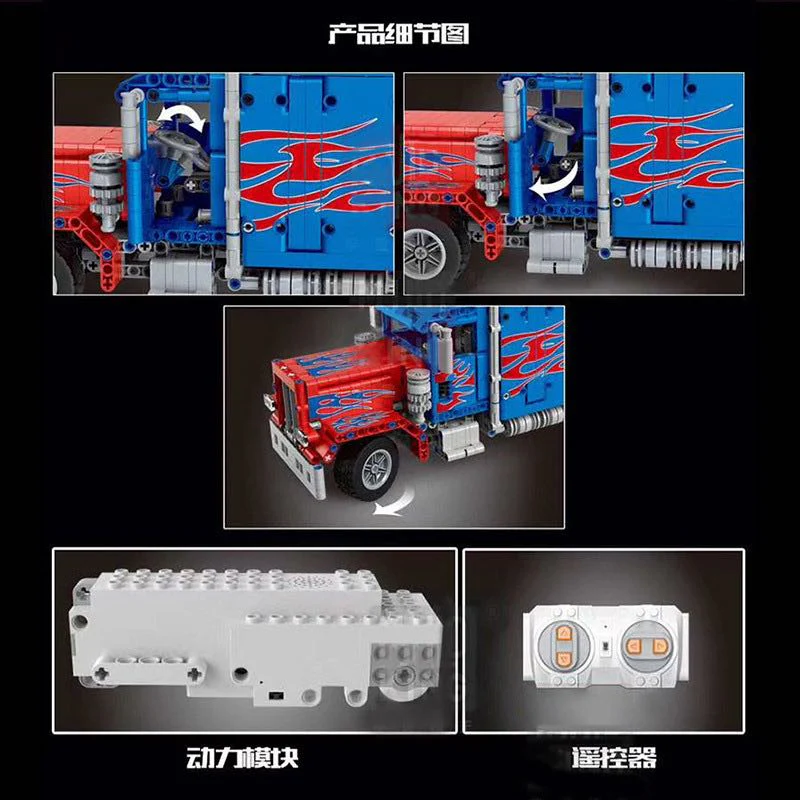 产品细节图

动力模块

遥控器