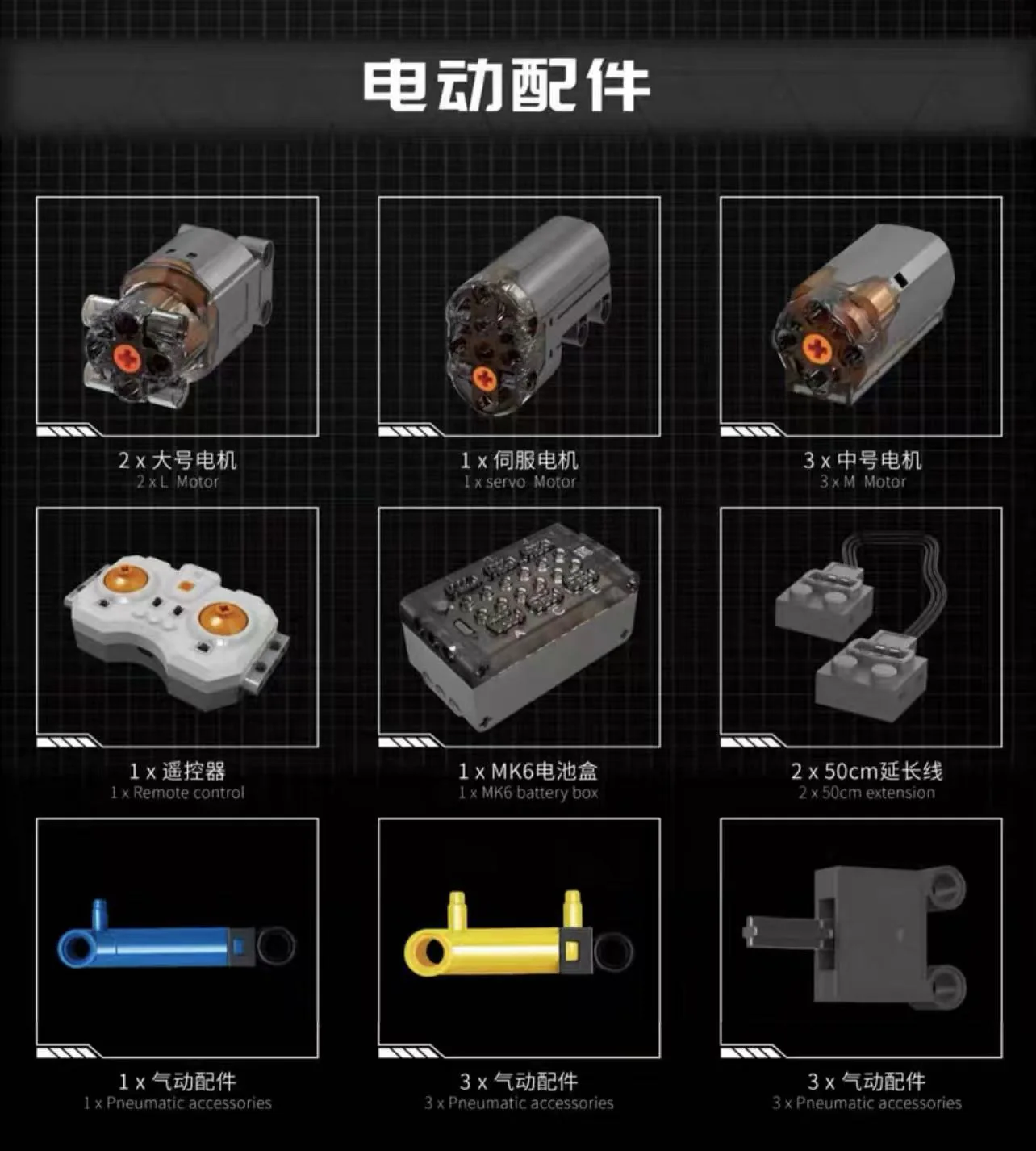 电动配件

2 x 大号电机
2 x L Motor

1 x 伺服电机
1 x servo Motor

3 x 中号电机
3 x M Motor

1 x 遥控器
1 x Remote control

1 x MK6电池盒
1 x MK6 battery box

2 x 50cm延长线
2 x 50cm extension

1 x 气动配件
1 x Pneumatic accessories

3 x 气动配件
3 x Pneumatic accessories

3 x 气动配件
3 x Pneumatic accessories