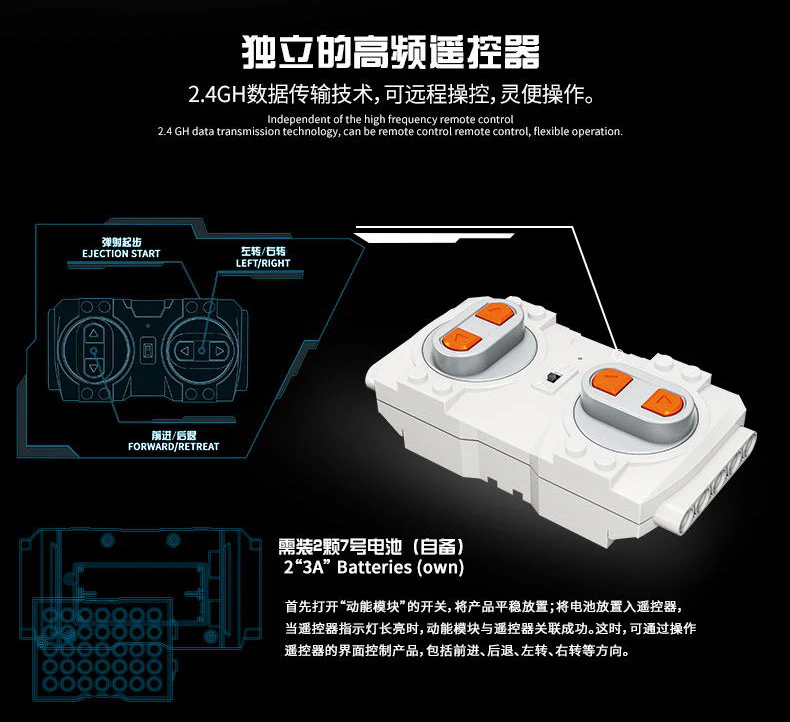 独立的高频遥控器

2.4GH数据传输技术，可远程操控，灵便操作。

Independent of the high frequency remote control
2.4 GH data transmission technology, can be remote control remote control, flexible operation.

弹射起步
EJECTION START

左转/右转
LEFT/RIGHT

前进/后退
FORWARD/RETREAT

需装2颗7号电池（自备）
2“3A” Batteries (own)

首先打开“动能模块”的开关，将产品平稳放置；将电池放置入遥控器，当遥控器指示灯长亮时，动能模块与遥控器关联成功。这时，可通过操作遥控器的界面控制产品，包括前进、后退、左转、右转等方向。