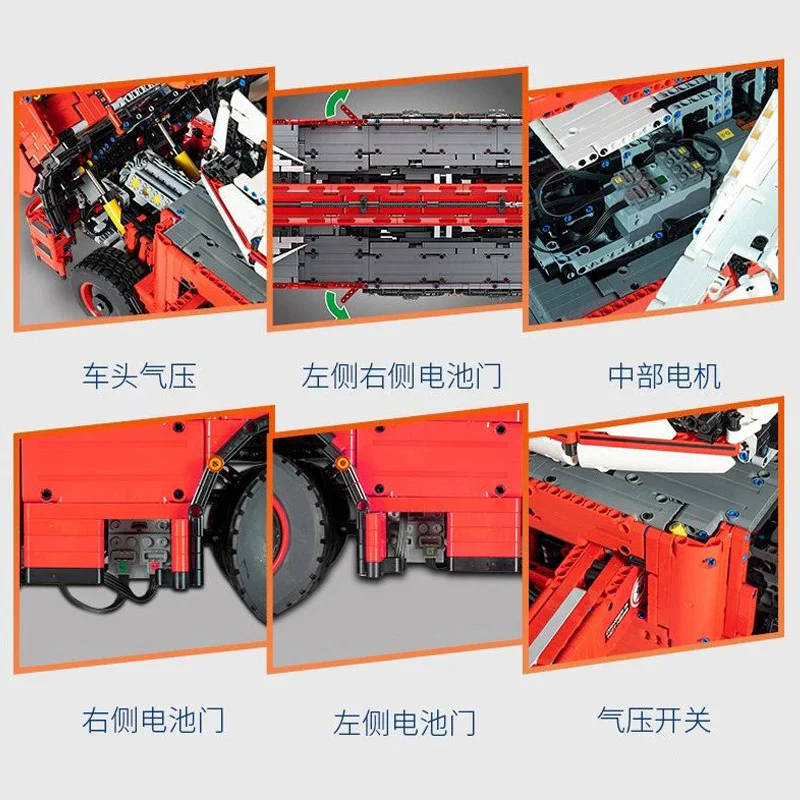 车头气压

左侧右侧电池门

中部电机

右侧电池门

左侧电池门

气压开关