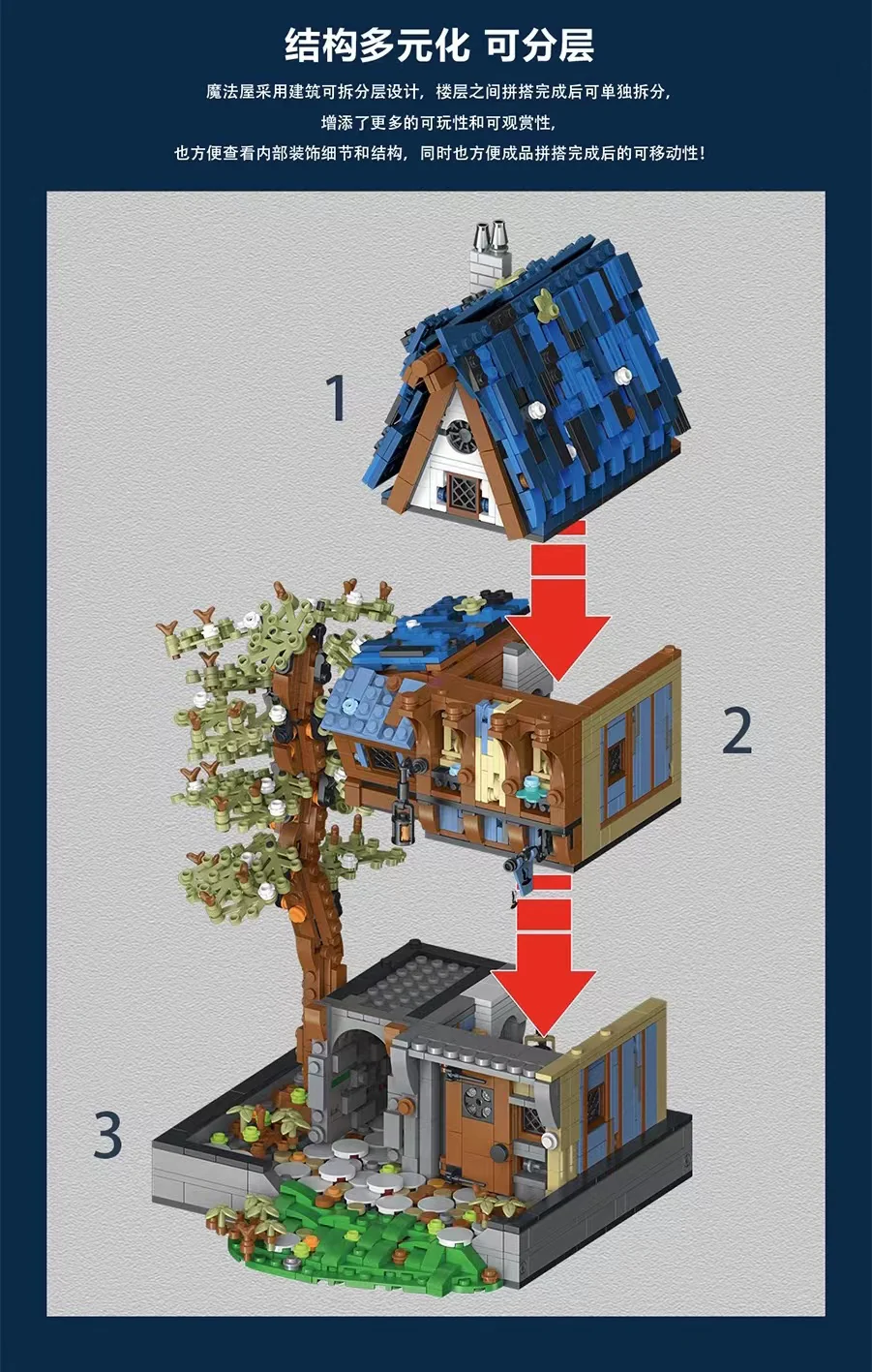 结构多元化 可分层

魔法屋采用建筑可拆分层设计，楼层之间拼搭完成后可单独拆分，
增添了更多的可玩性和可观赏性，
也方便查看内部装饰细节和结构，同时也方便成品拼搭完成后的可移动性！

1

2

3