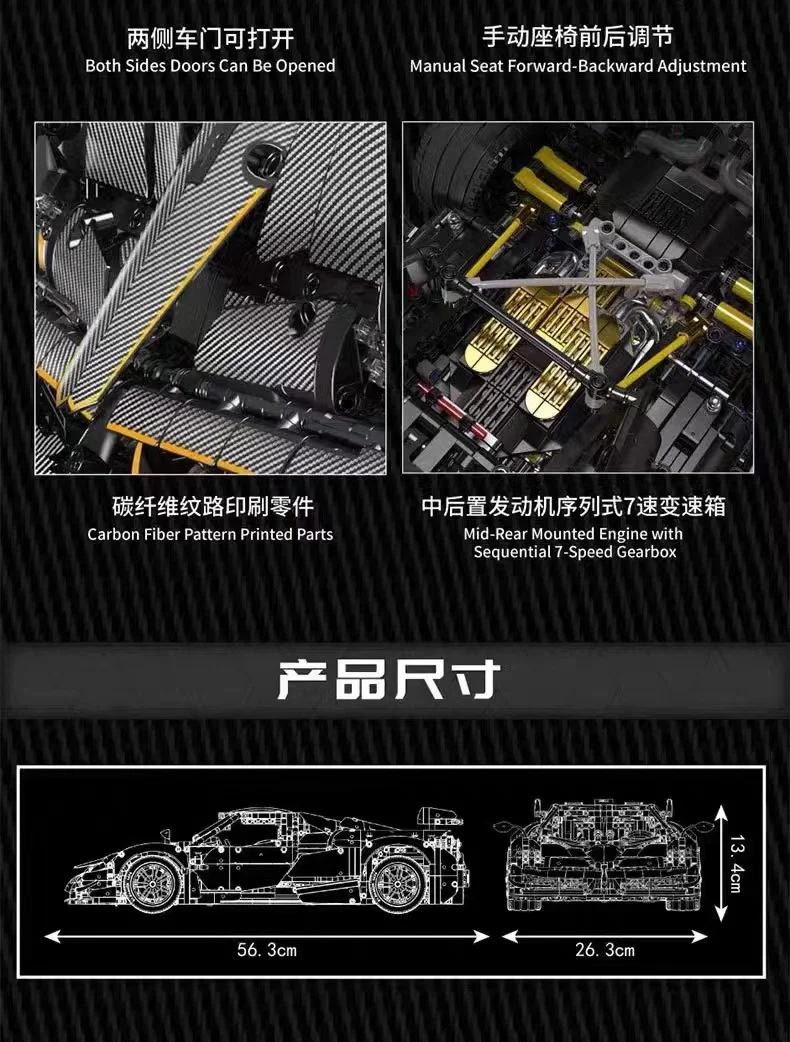 两侧车门可打开
Both Sides Doors Can Be Opened

手动座椅前后调节
Manual Seat Forward-Backward Adjustment

碳纤维纹路印刷零件
Carbon Fiber Pattern Printed Parts

中后置发动机序列式7速变速箱
Mid-Rear Mounted Engine with Sequential 7-Speed Gearbox

产品尺寸

56.3cm

26.3cm

13.4cm