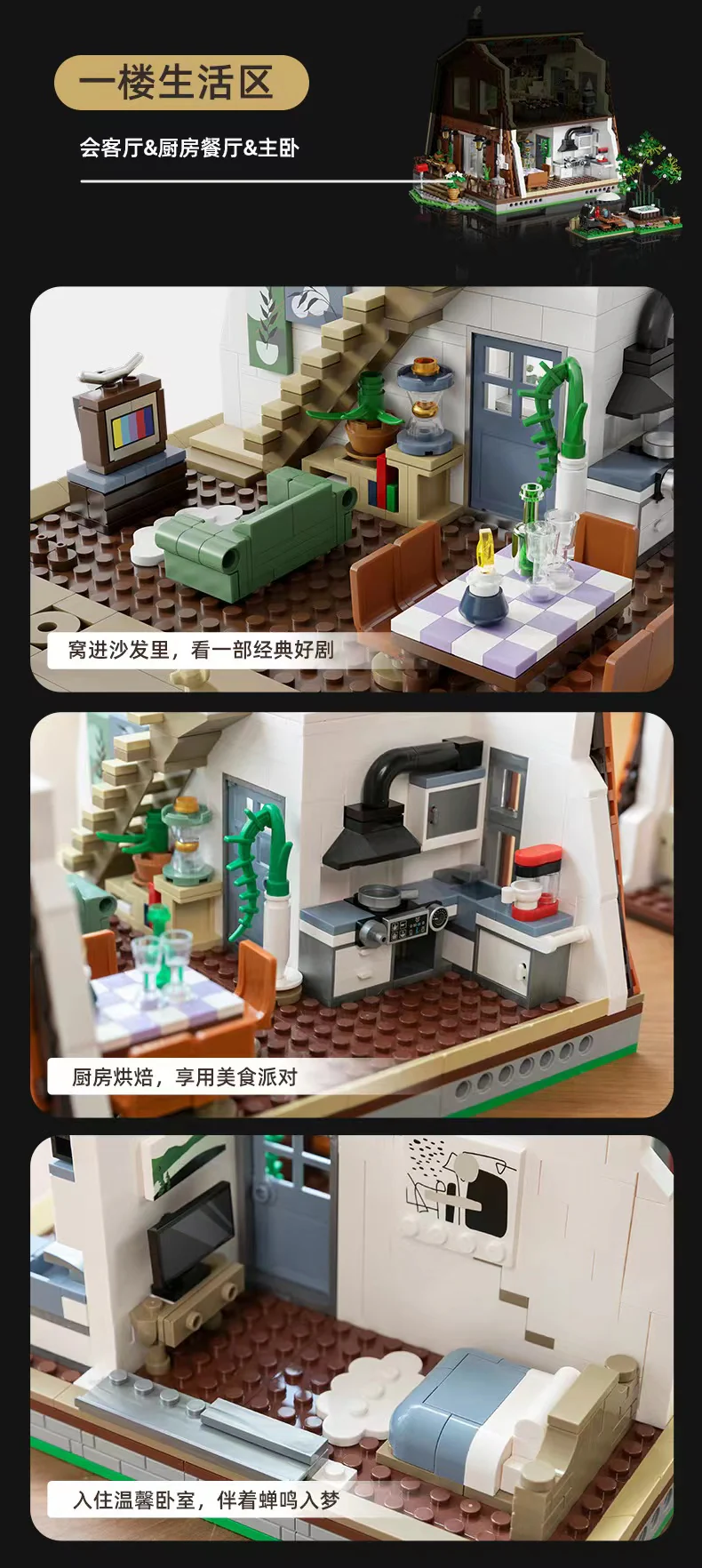 一楼生活区

会客厅&厨房餐厅&主卧

窝进沙发里，看一部经典好剧

厨房烘焙，享用美食派对

入住温馨卧室，伴着蝉鸣入梦