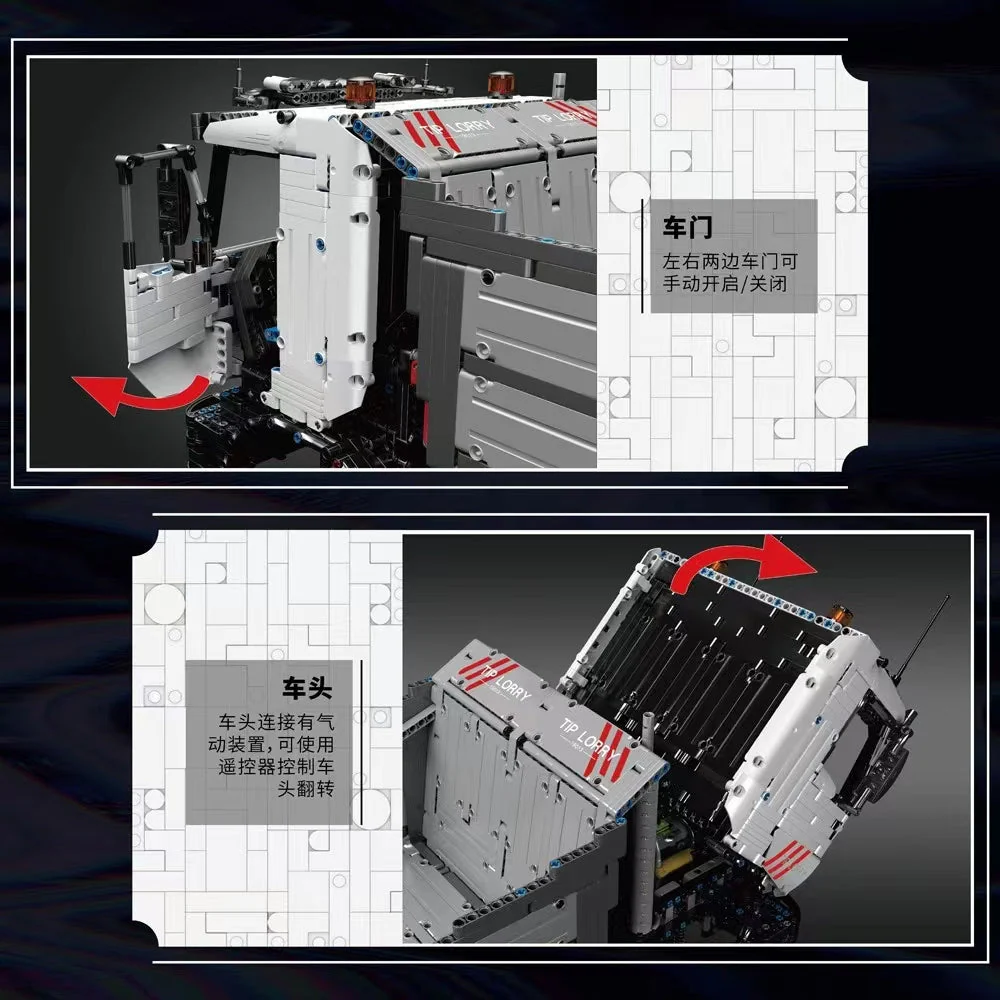 TIP LORRY

TIP LORRY

车门

左右两边车门可手动开启/关闭

车头

车头连接有气动装置，可使用遥控器控制车头翻转

TIP LORRY

TIP LORRY