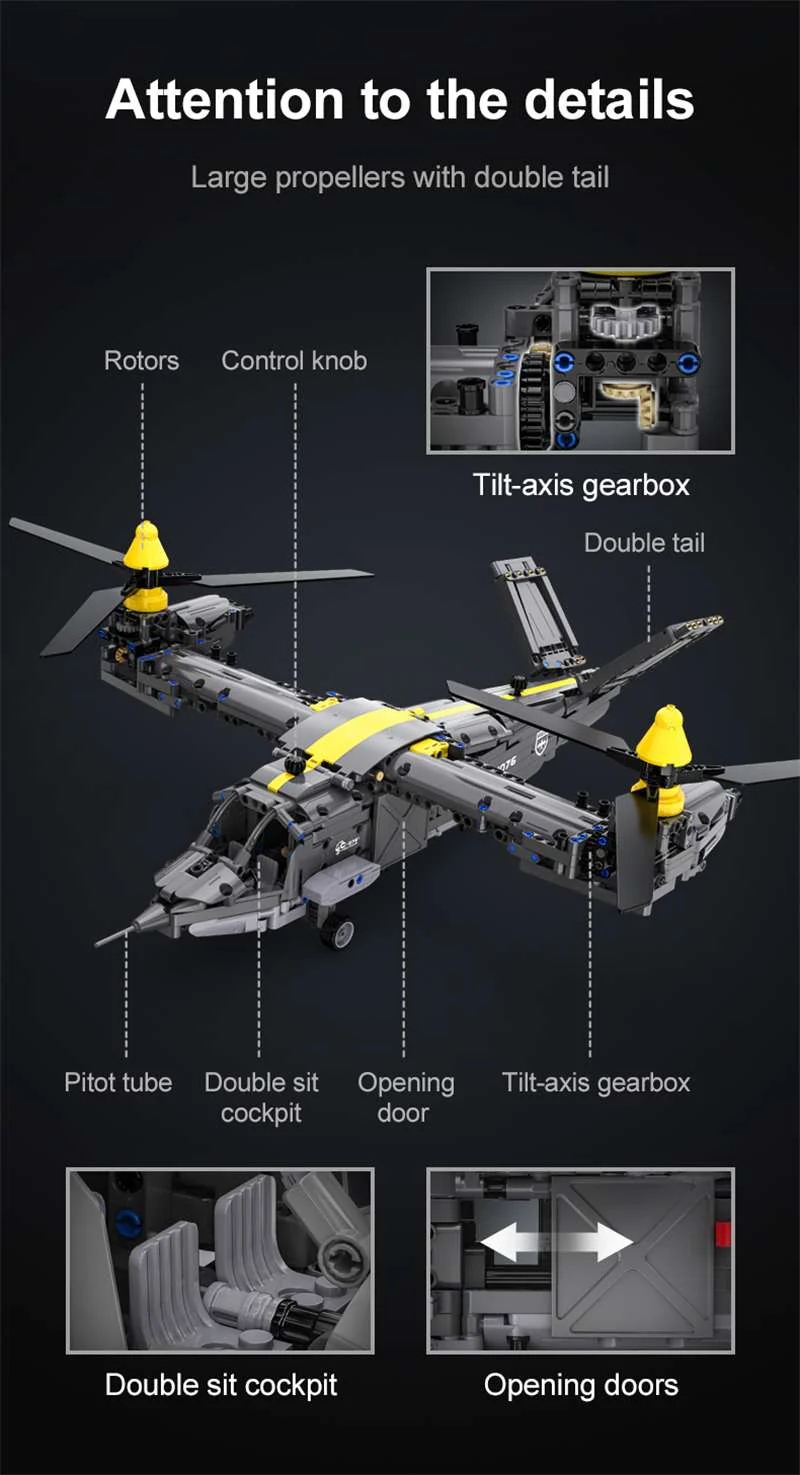 Attention to the details

Large propellers with double tail

Rotors

Control knob

Tilt-axis gearbox

Double tail

Pitot tube

Double sit cockpit

Opening door

Tilt-axis gearbox

Double sit cockpit

Opening doors